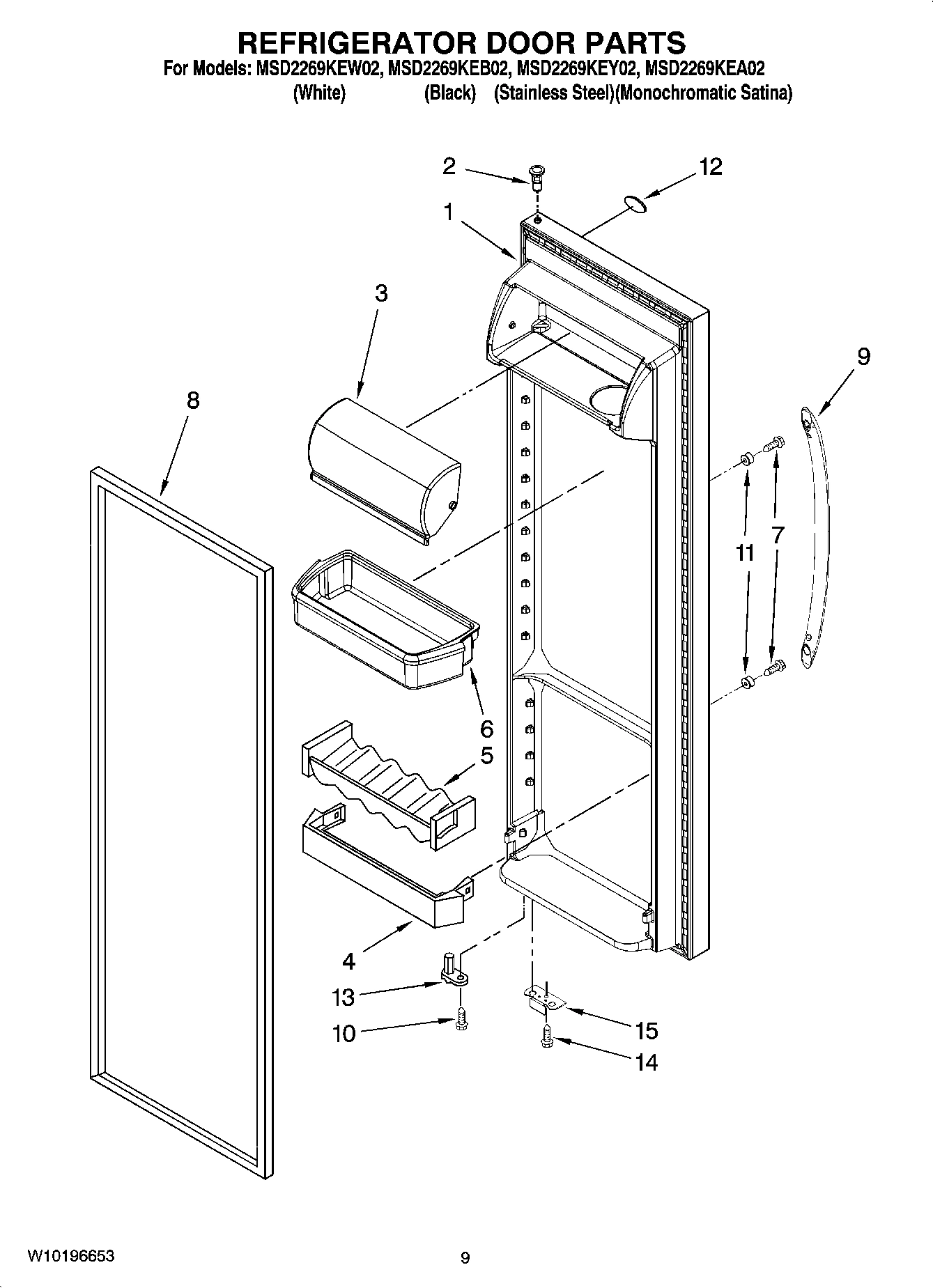 REFRIGERATOR DOOR PARTS

For Models: MSD2269KEW02, MSD2269KEB02, MSD2269KEY02, MSD2269KEA02
(White) (Black) (Stainless Steel)(Monochromatic Satina)

2
12
1
3
9
8
11
7
6
5
4
13
10
15
14

W10196653

9