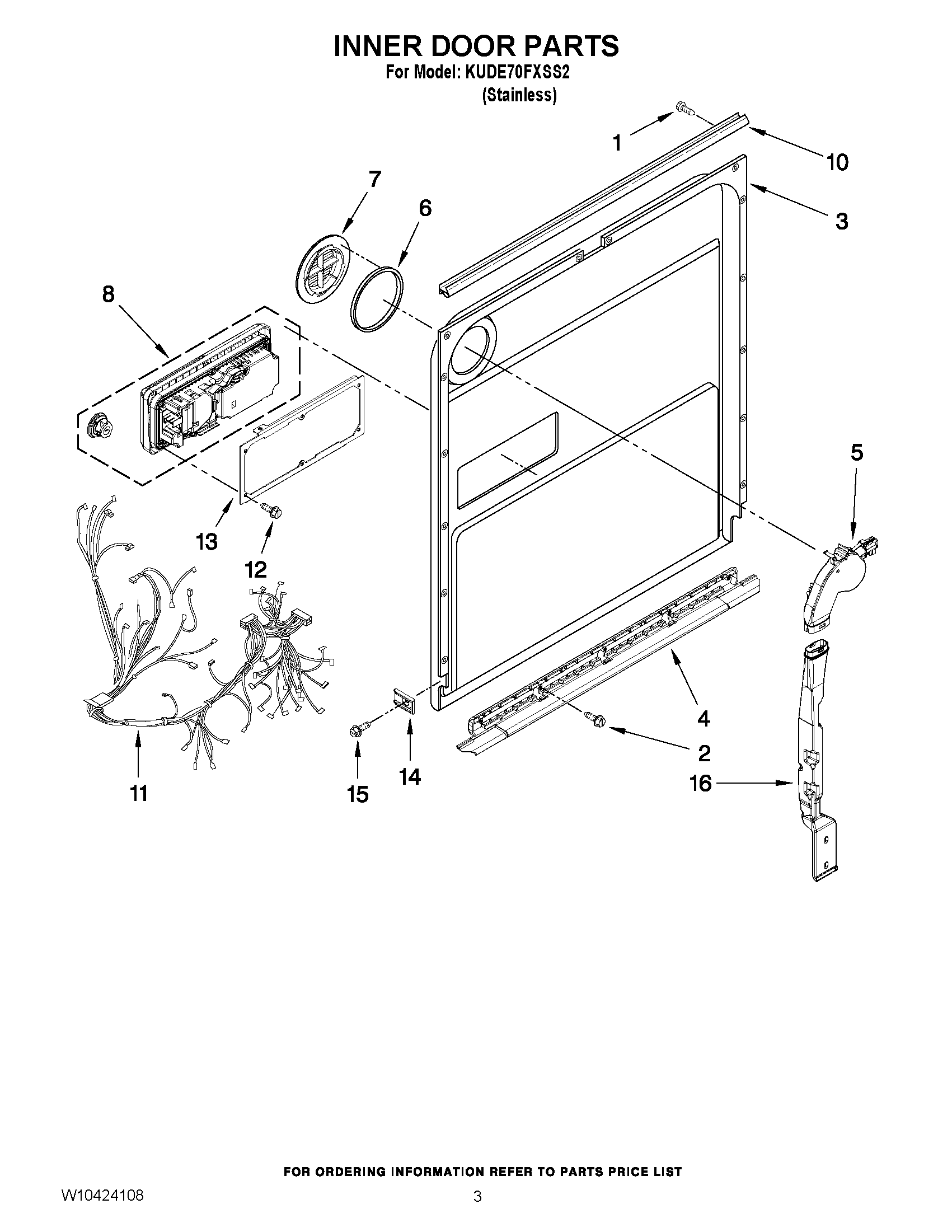 INNER DOOR PARTS
For Model: KUDE70FXSS2
(Stainless)

1
10
3
7
6
8
5
13
12
4
2
16
14
15
11

FOR ORDERING INFORMATION REFER TO PARTS PRICE LIST

W10424108

3