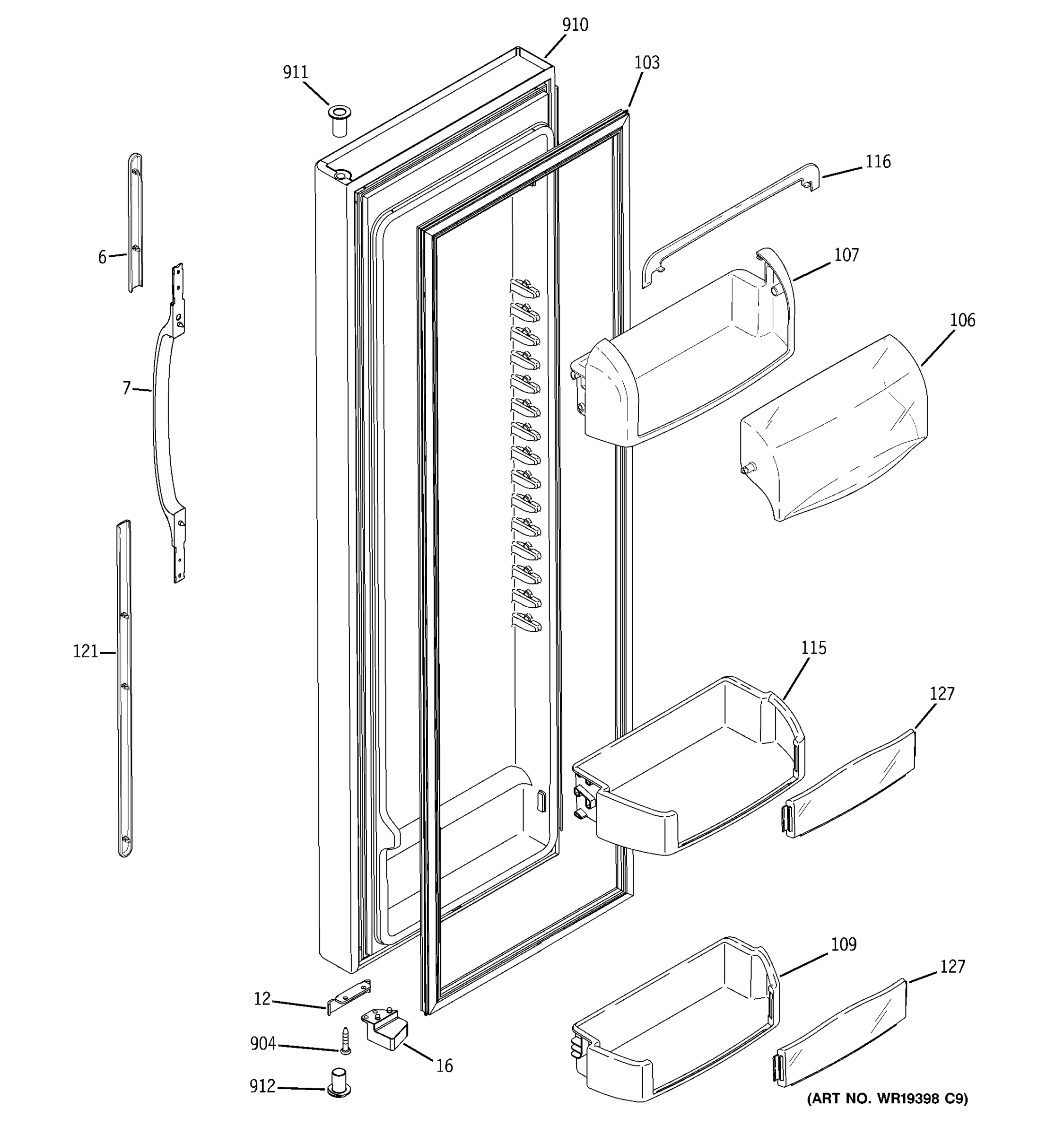 910
911
103
116
6
107
106
7
121
115
127
109
127
12
904
16
912
(ART NO. WR19398 C9)