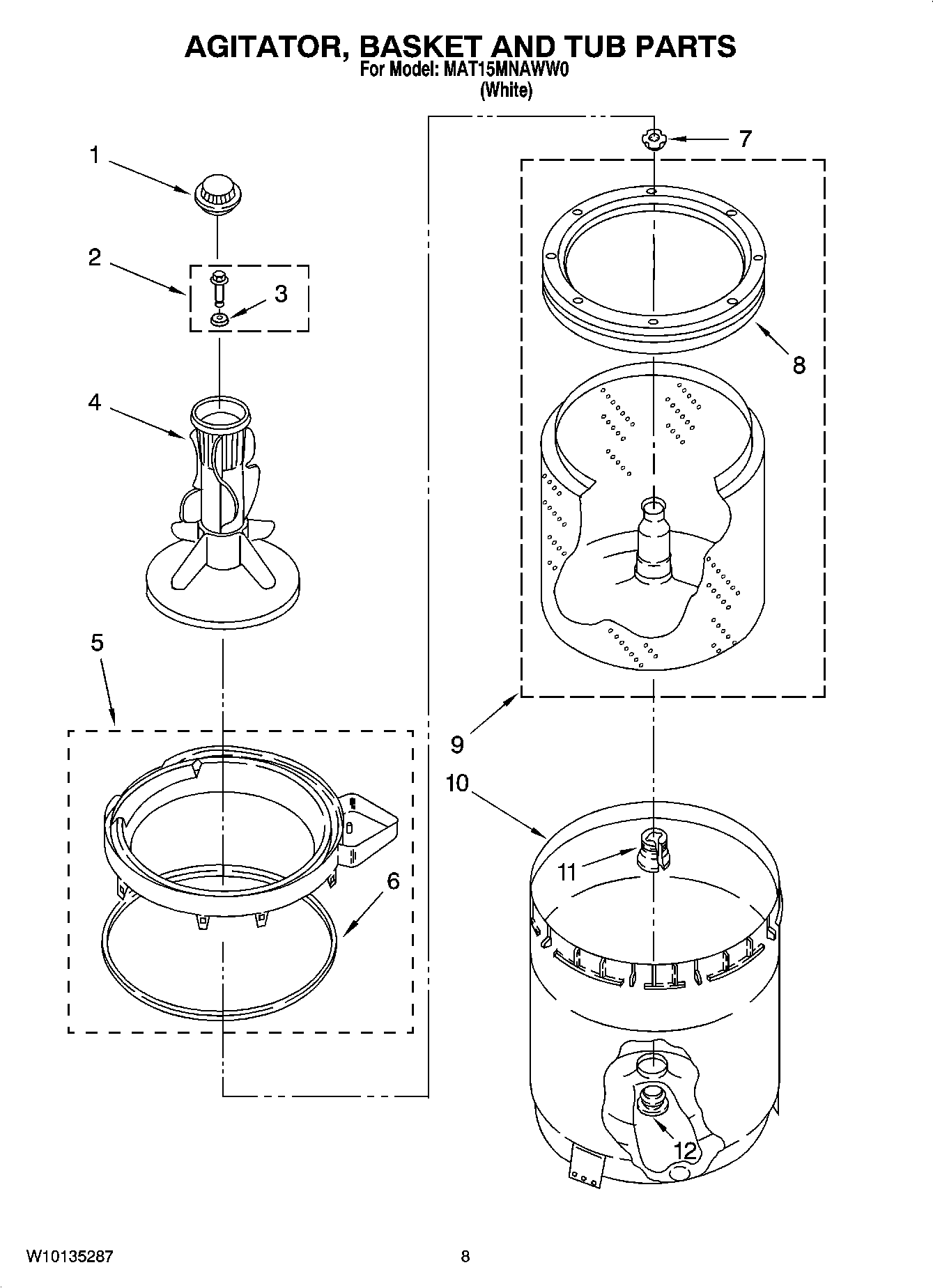 AGITATOR, BASKET AND TUB PARTS
For Model: MAT15MNAWW0
(White)

1
2
3
4
5
6
7
8
9
10
11
12

W10135287
8