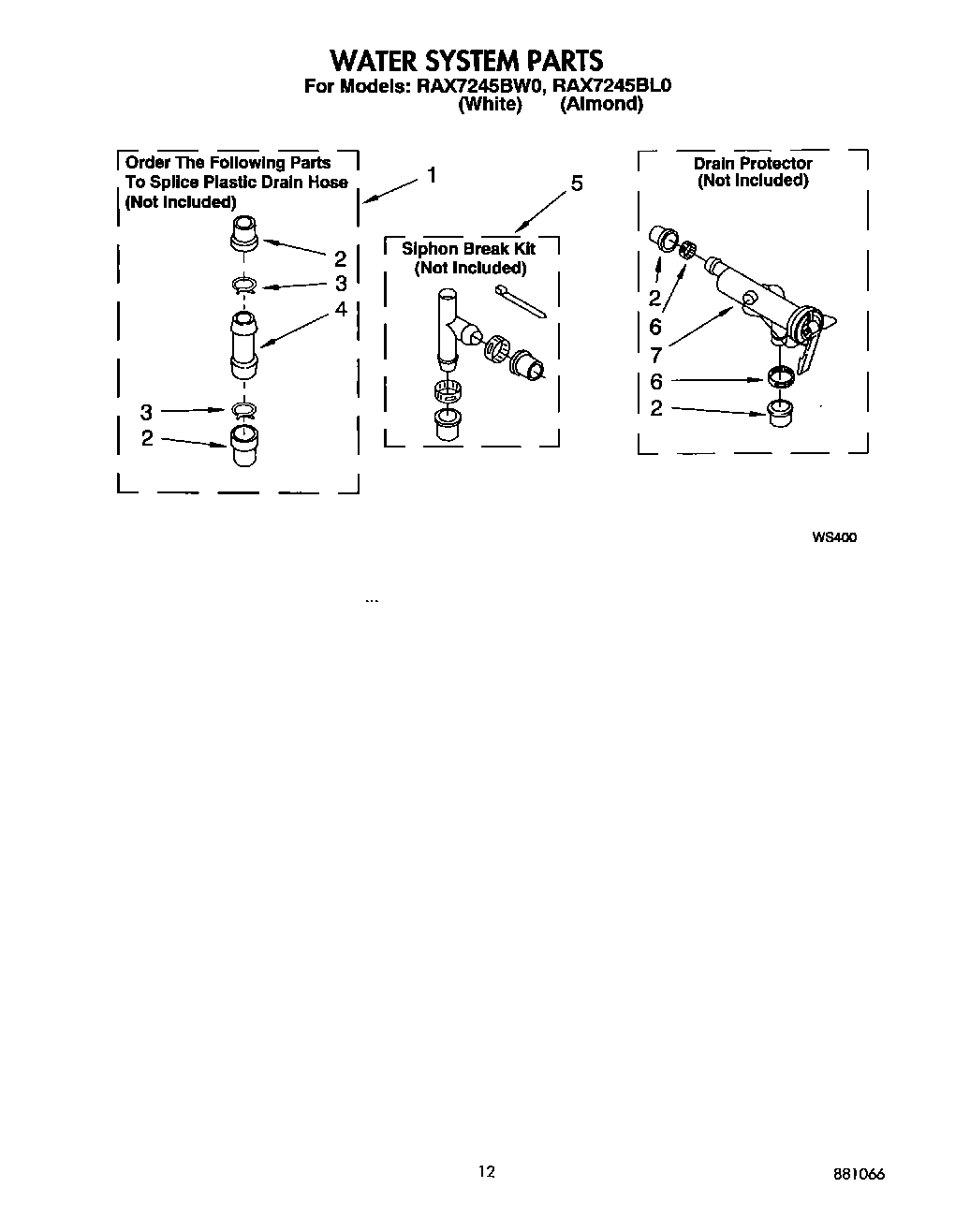 WATER SYSTEM PARTS
For Models: RAX7245BW0, RAX7245BL0
(White) (Almond)

Order The Following Parts To Splice Plastic Drain Hose (Not Included)

1

2
3
4

3
2

5

Siphon Break Kit (Not Included)

Drain Protector (Not Included)

2
6
7
6
2

WS400

...

12

881066