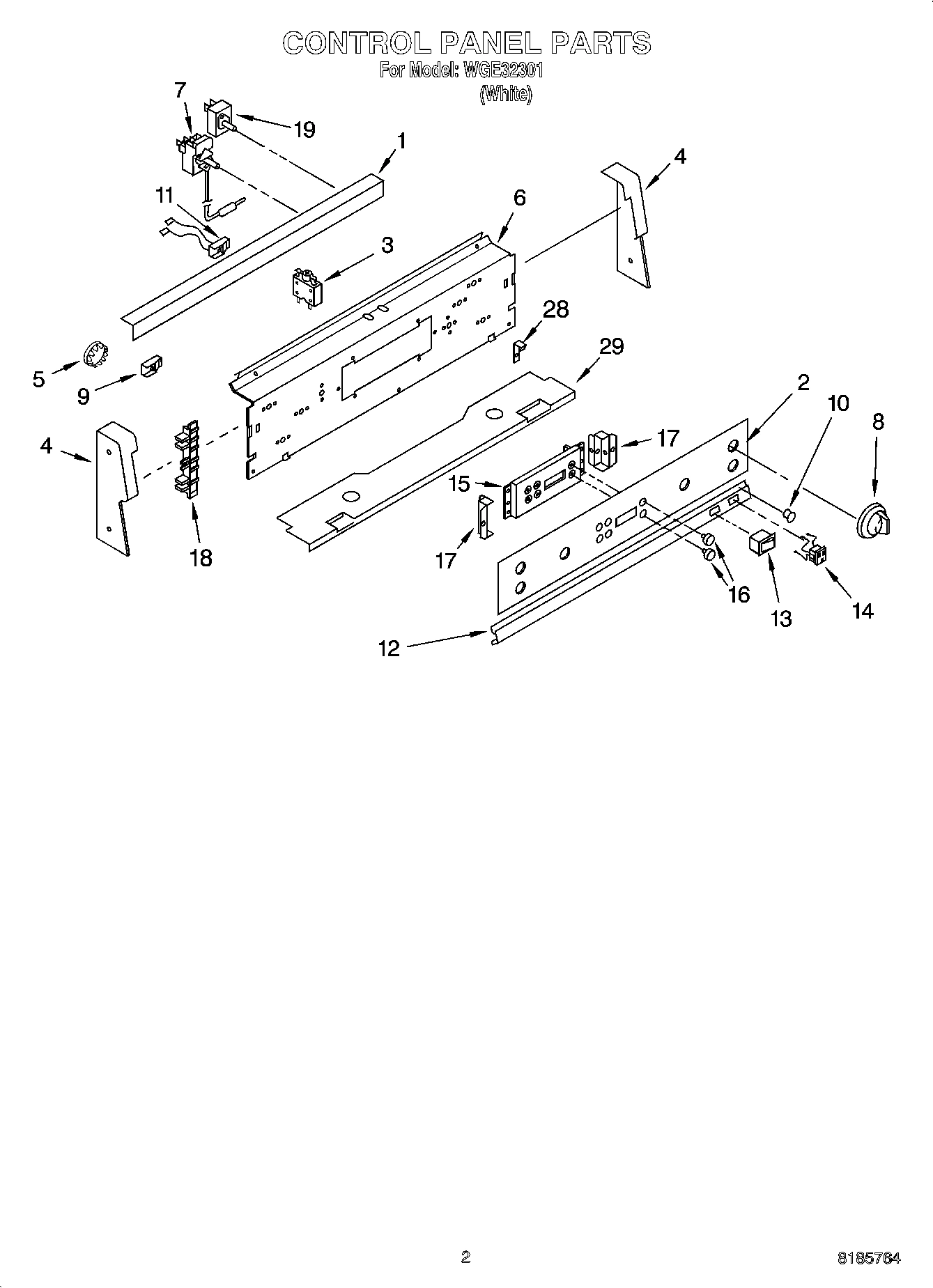 CONTROL PANEL PARTS
For Model: WGE32301
(White)

7
19
1
4
11
6
3
28
29
5
9
2
10
8
4
17
15
18
17
16
13
14
12

2
8185764