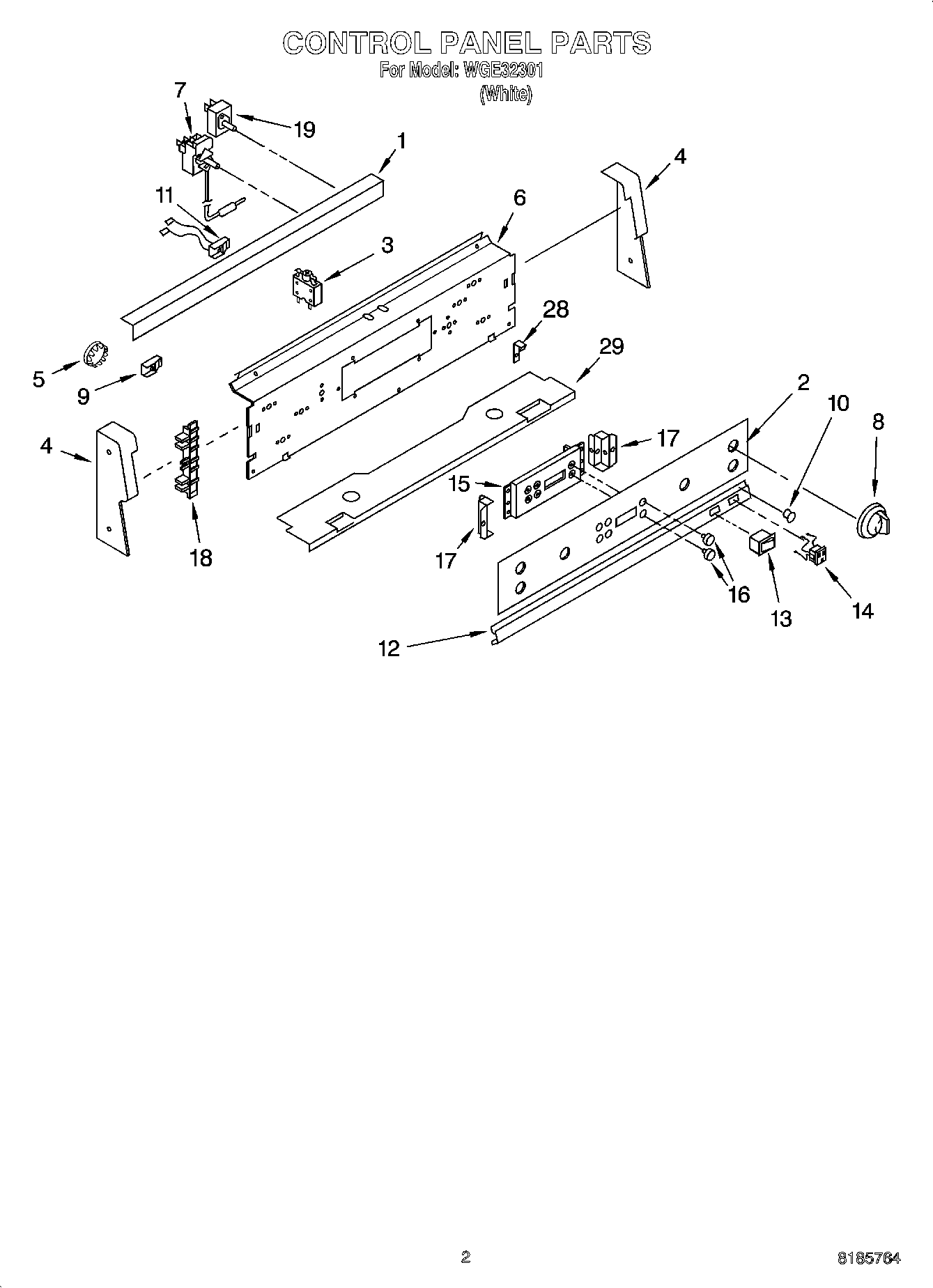 CONTROL PANEL PARTS
For Model: WGE32301
(White)

7
19
1
4
11
6
3
28
29
5
9
2
10
8
4
17
15
18
17
16
13
14
12

2
8185764