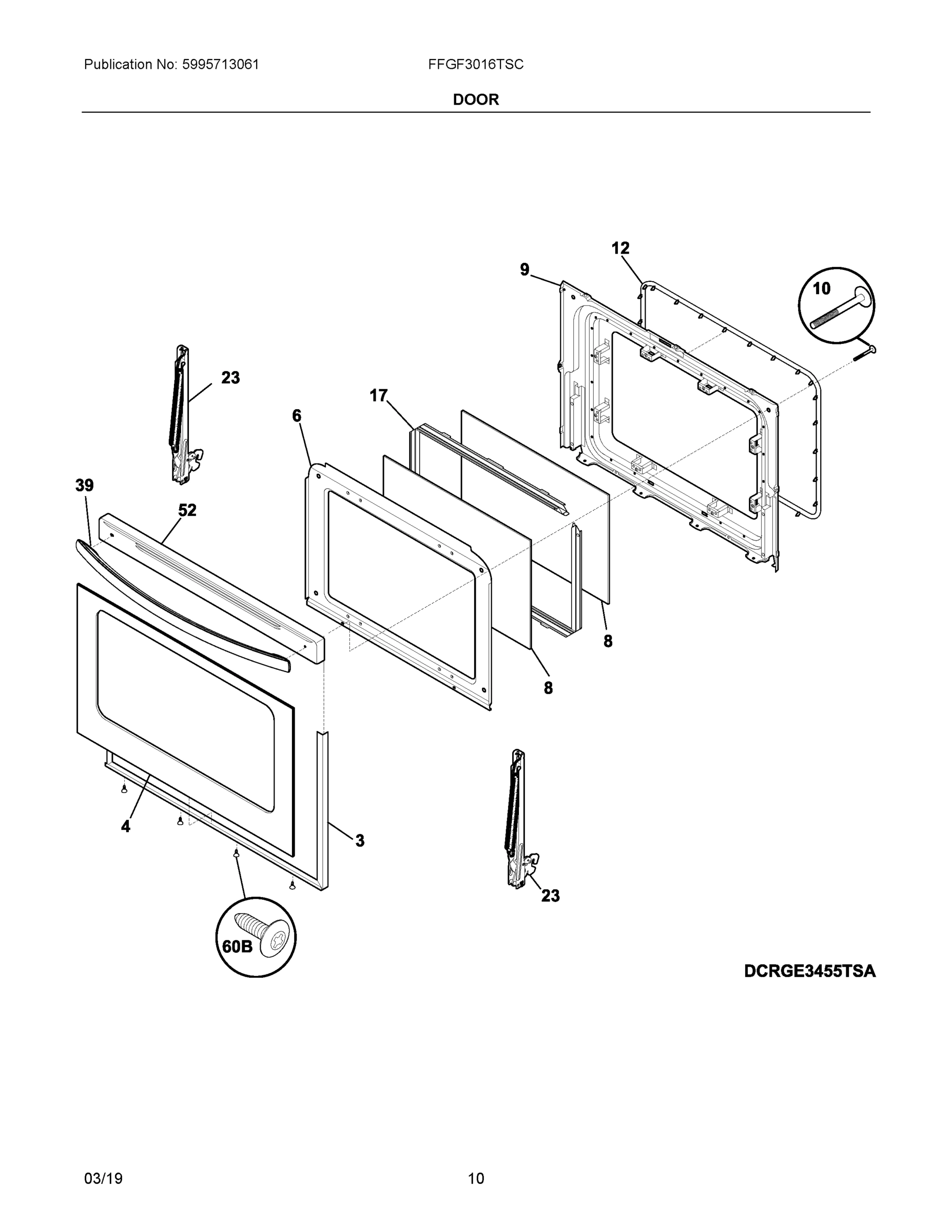 Publication No: 5995713061

FFGF3016TSC

DOOR

12

9

10

23

17

6

39

52

8

8

4

3

23

60B

DCRGE3455TSA

03/19

10