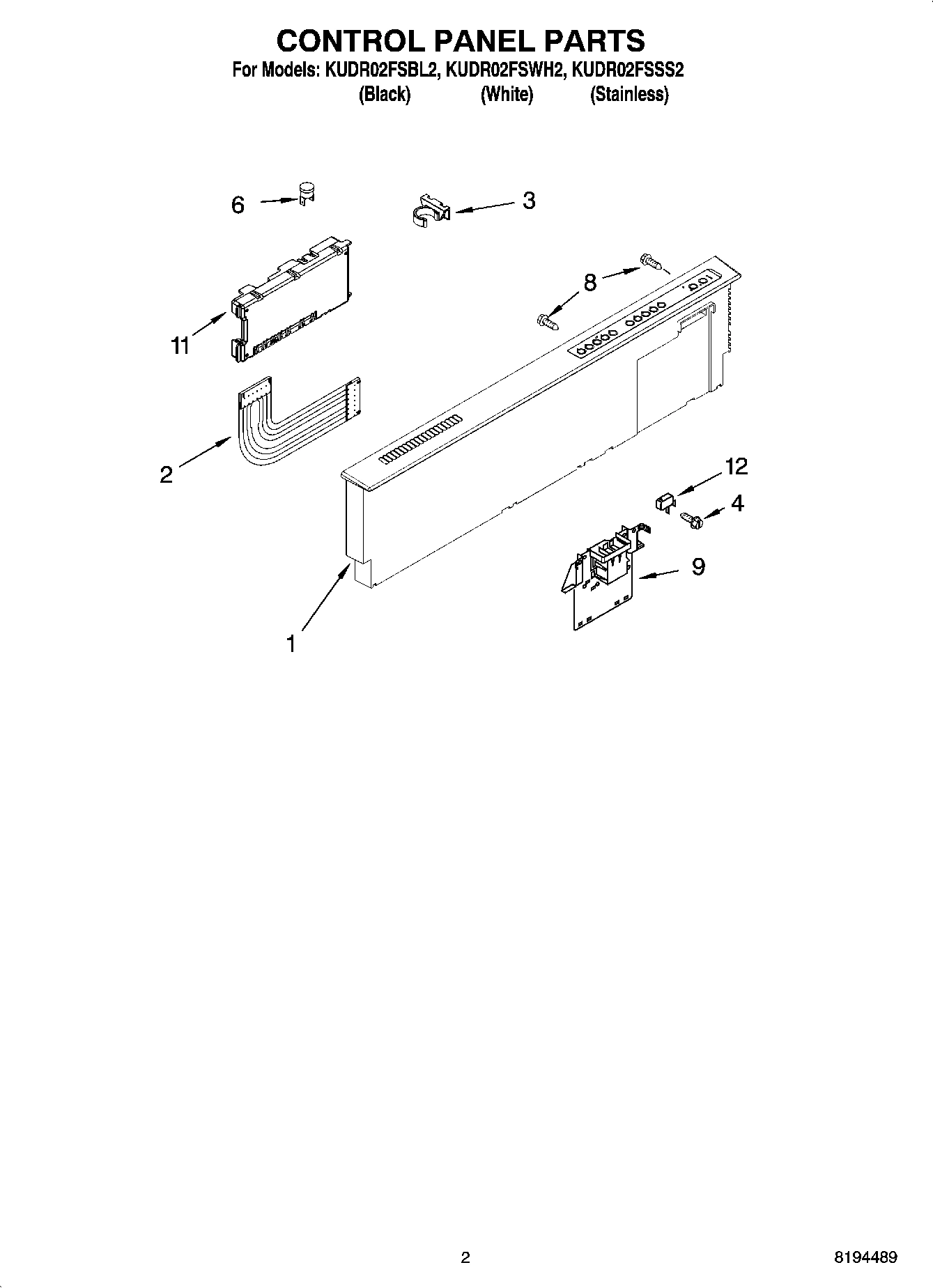 CONTROL PANEL PARTS
For Models: KUDR02FSBL2, KUDR02FSWH2, KUDR02FSSS2
(Black) (White) (Stainless)

6
3
8
11
2
12
4
9
1

2
8194489