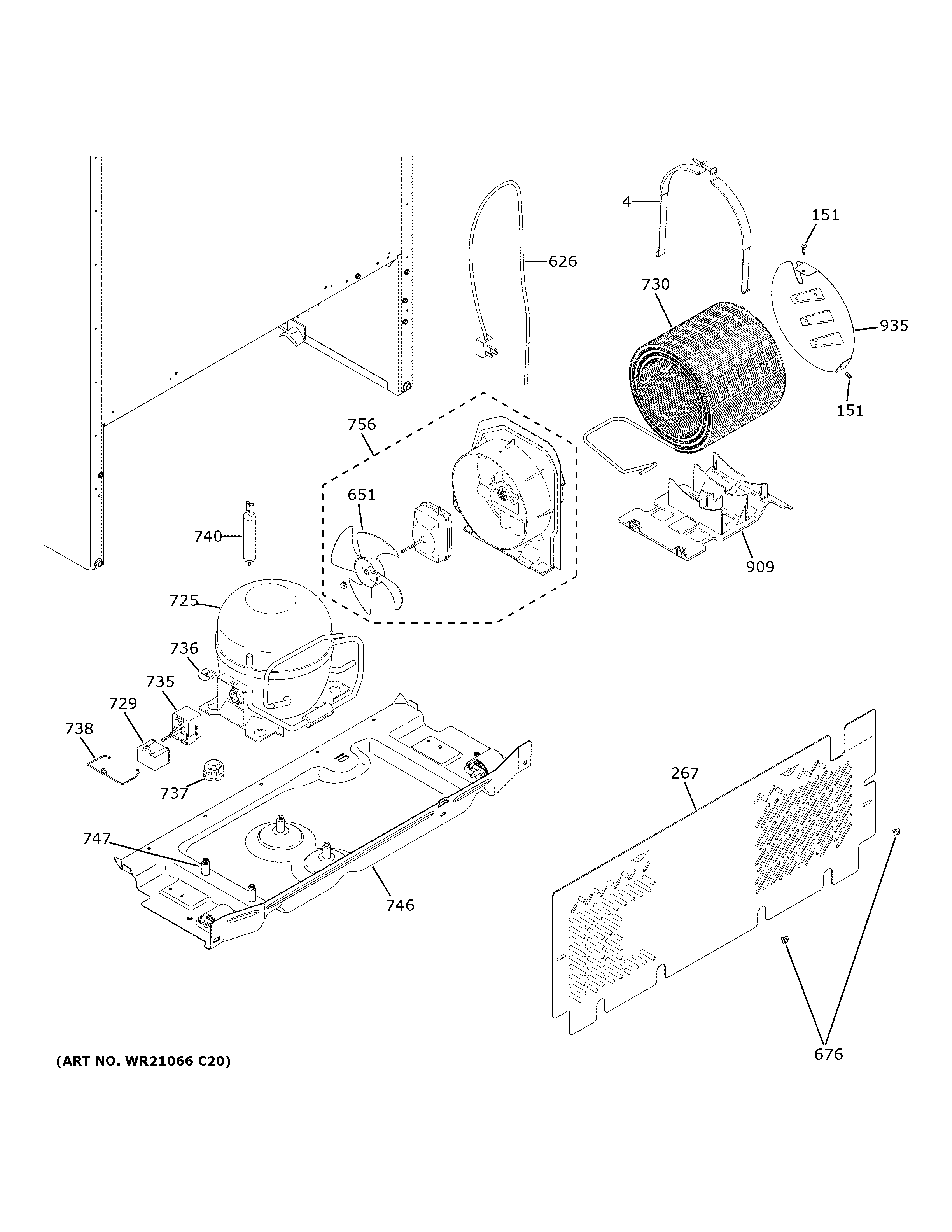 4
151
626
730
935
151
756
651
740
909
725
736
735
729
738
737
267
747
746
676
(ART NO. WR21066 C20)