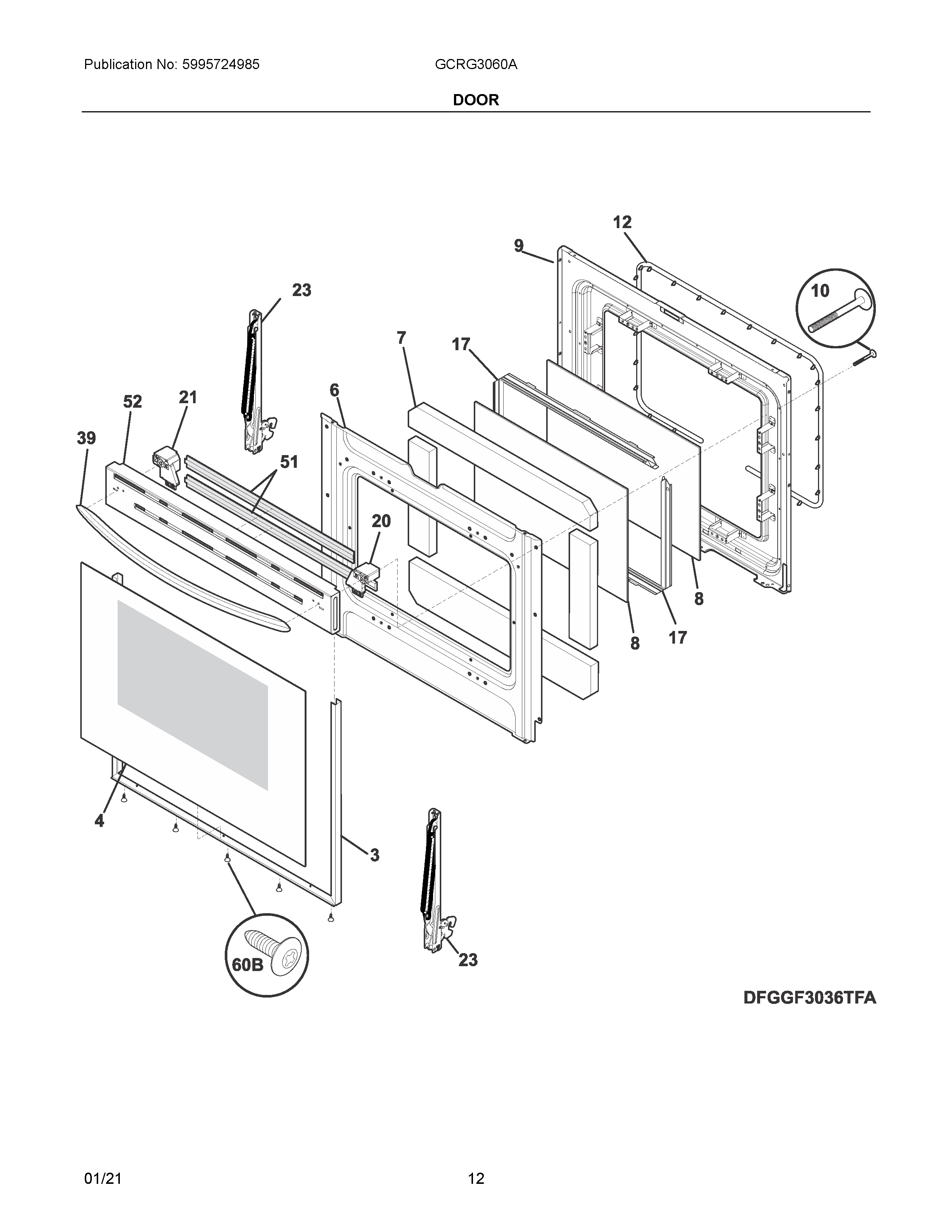 Publication No: 5995724985

GCRG3060A

DOOR

12

9

10

23

7

17

6

52

21

39

51

20

8

8

17

4

3

60B

23

DFGGF3036TFA

01/21

12