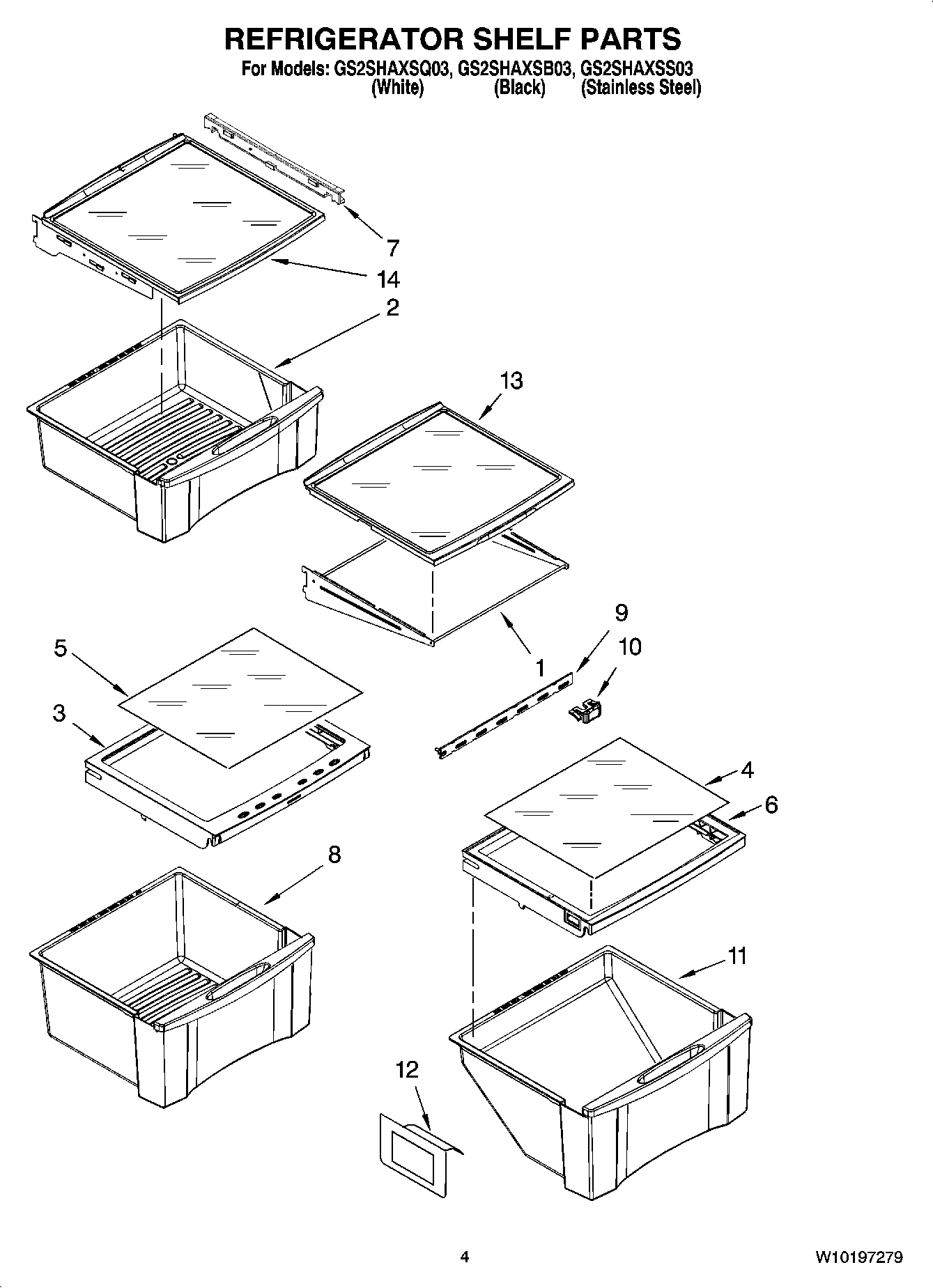 REFRIGERATOR SHELF PARTS

For Models: GS2SHAXSQ03, GS2SHAXSB03, GS2SHAXSS03
(White) (Black) (Stainless Steel)

7
14
2
13
9
10
1
5
3
4
6
8
11
12

4

W10197279