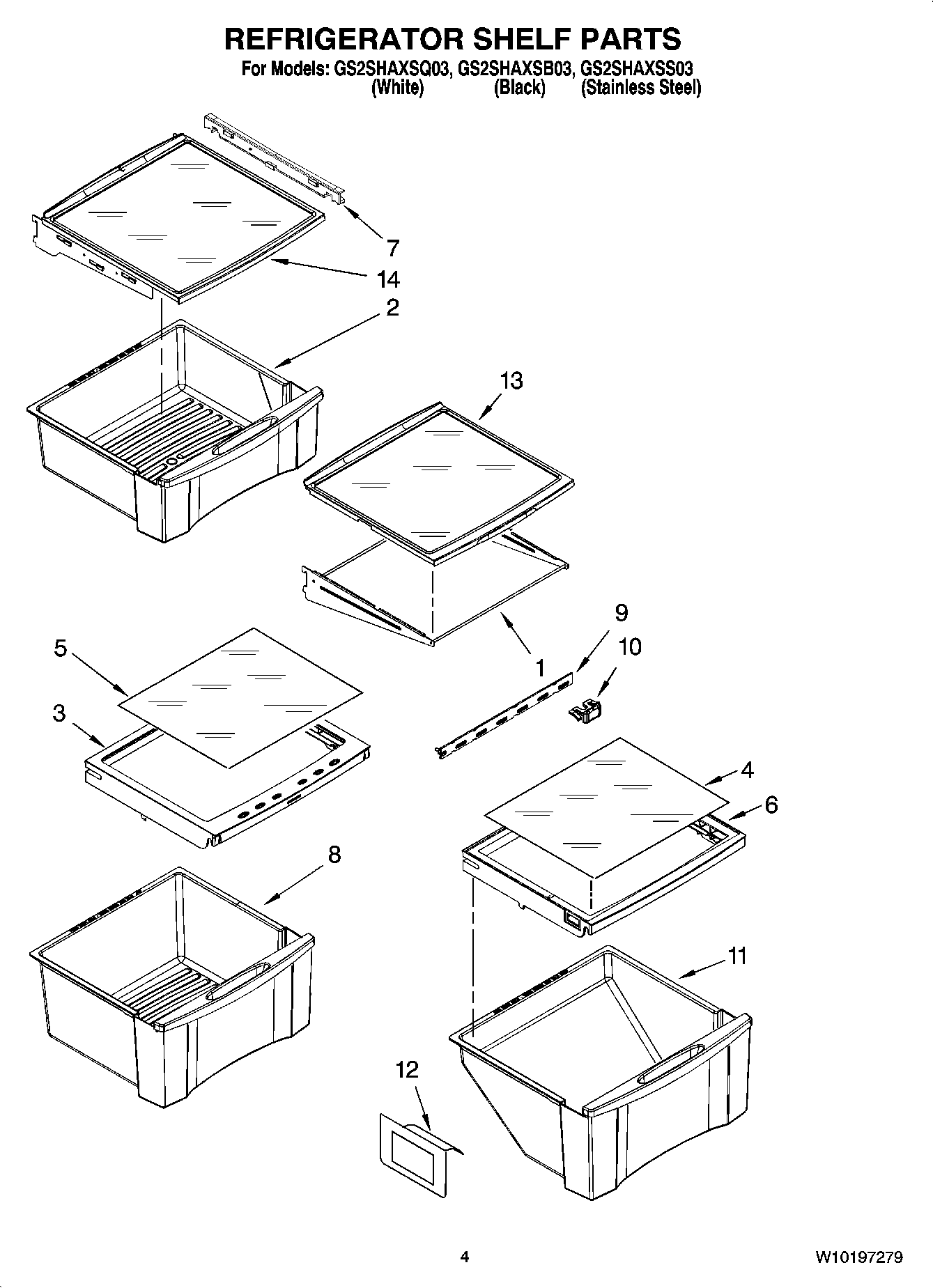 REFRIGERATOR SHELF PARTS

For Models: GS2SHAXSQ03, GS2SHAXSB03, GS2SHAXSS03
(White) (Black) (Stainless Steel)

7

14

2

13

9

10

1

5

3

4

6

8

11

12

4

W10197279