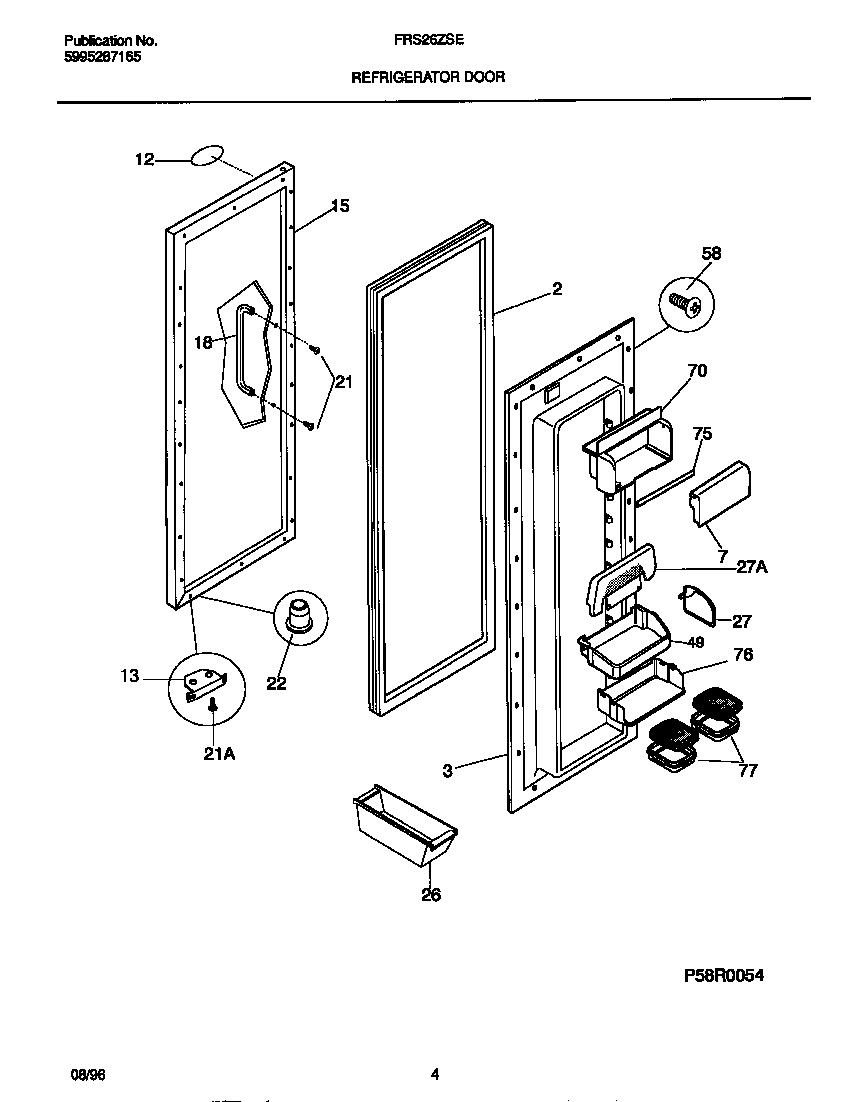 Publication No.
5995287165

FRS26ZSE

REFRIGERATOR DOOR

12
15
18
21
2
58
70
75
7
27A
27
49
76
77
3
13
22
21A
26

P58R0054

08/96

4