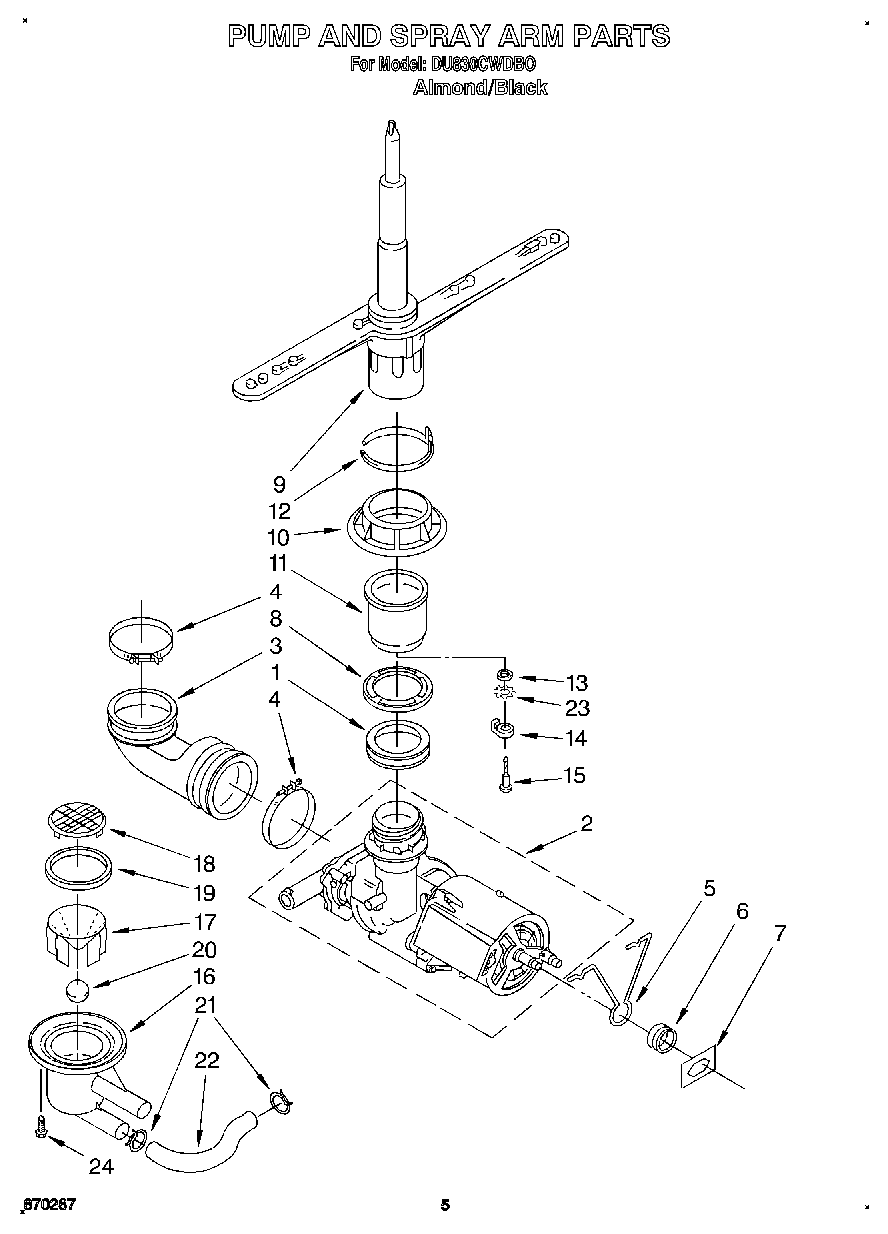 PUMP AND SPRAY ARM PARTS
For Model: DU830CWDB0
Almond/Black

9
12
10
11
4
8
3
1
4
13
23
14
15
2
18
19
17
20
16
21
22
5
6
7
24

670267

5