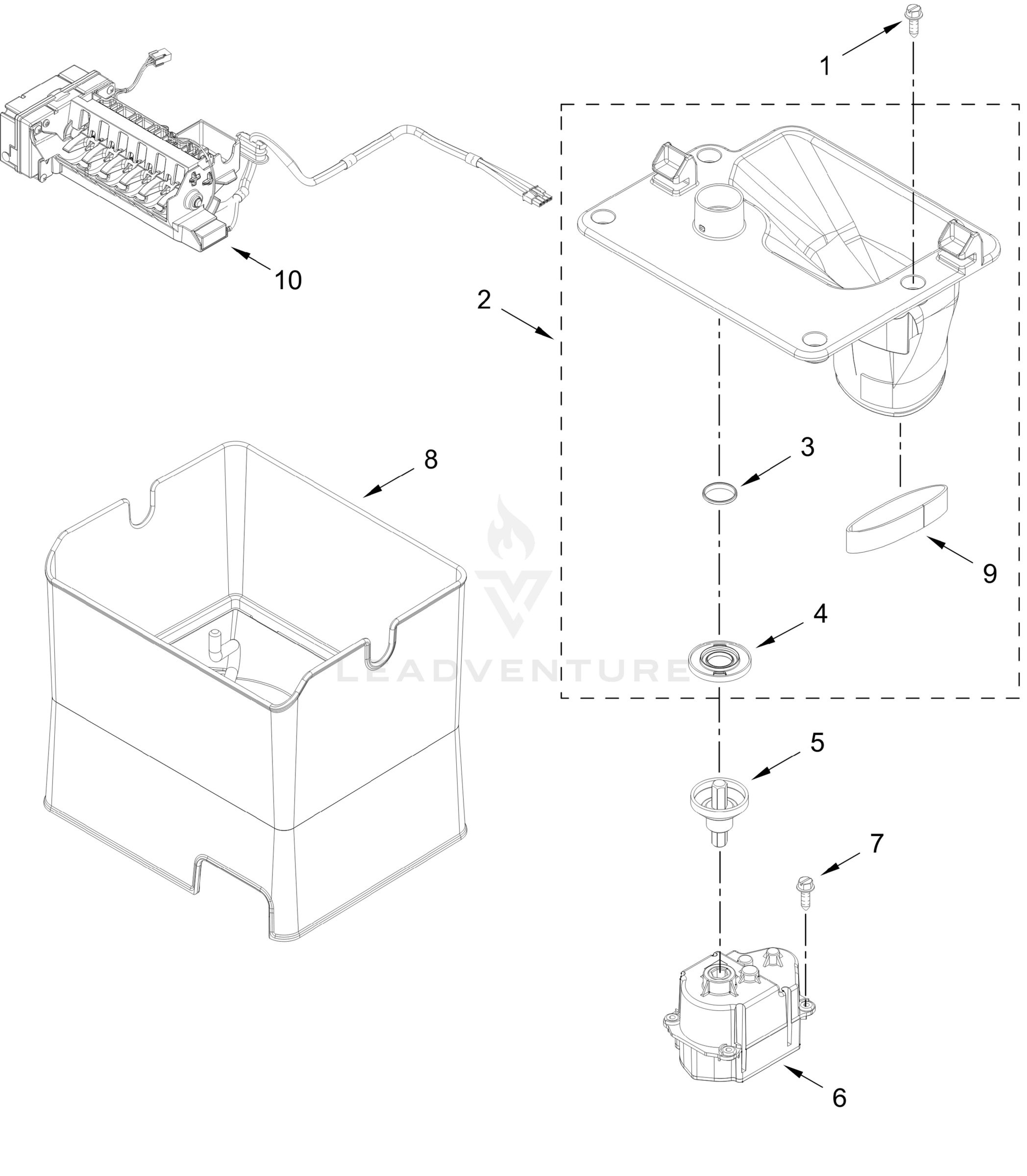 1

10

2

8

3

9

4

LEADVENTURE

5

7

6