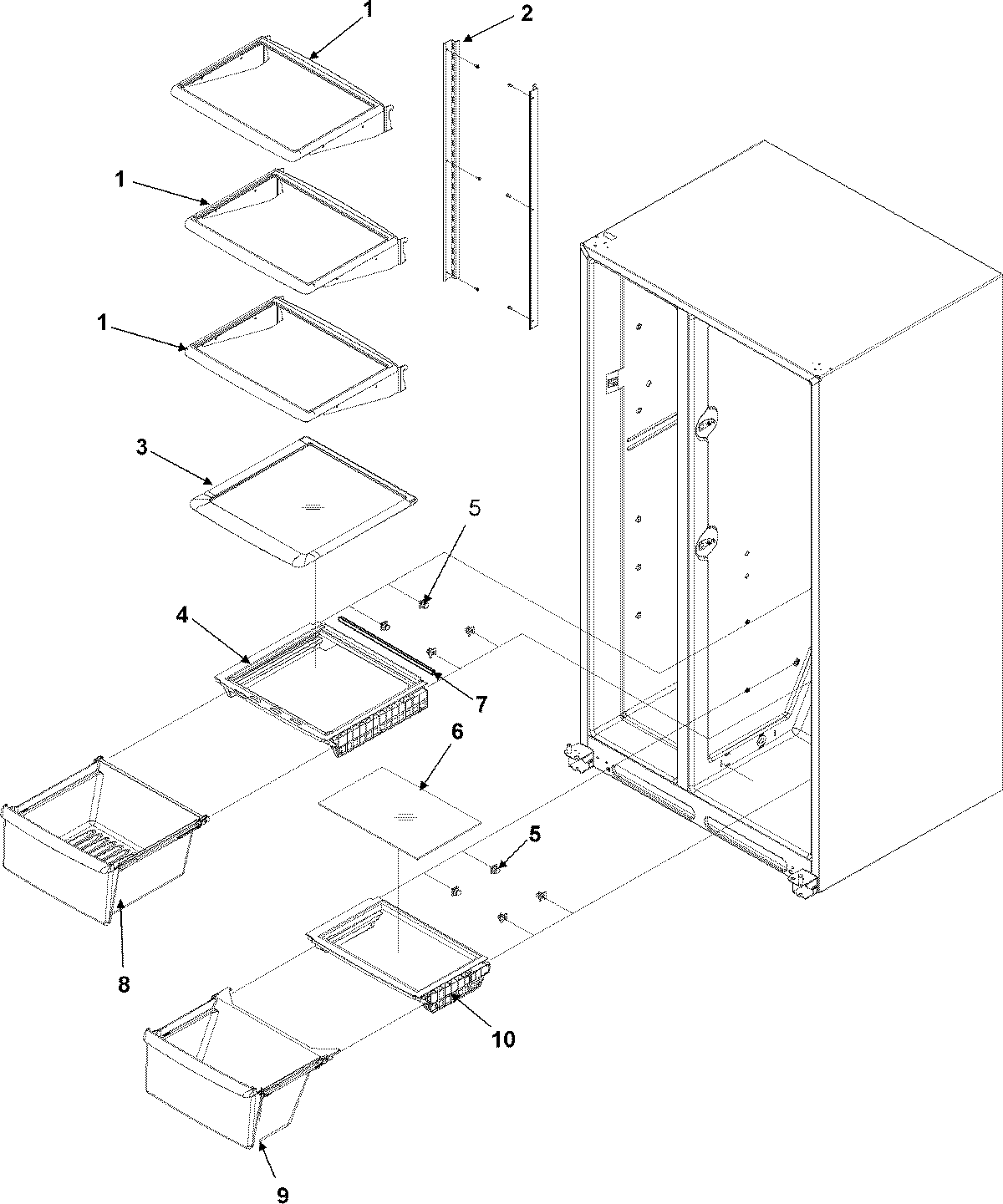 1
2
1
1
3
5
4
7
6
5
8
10
9