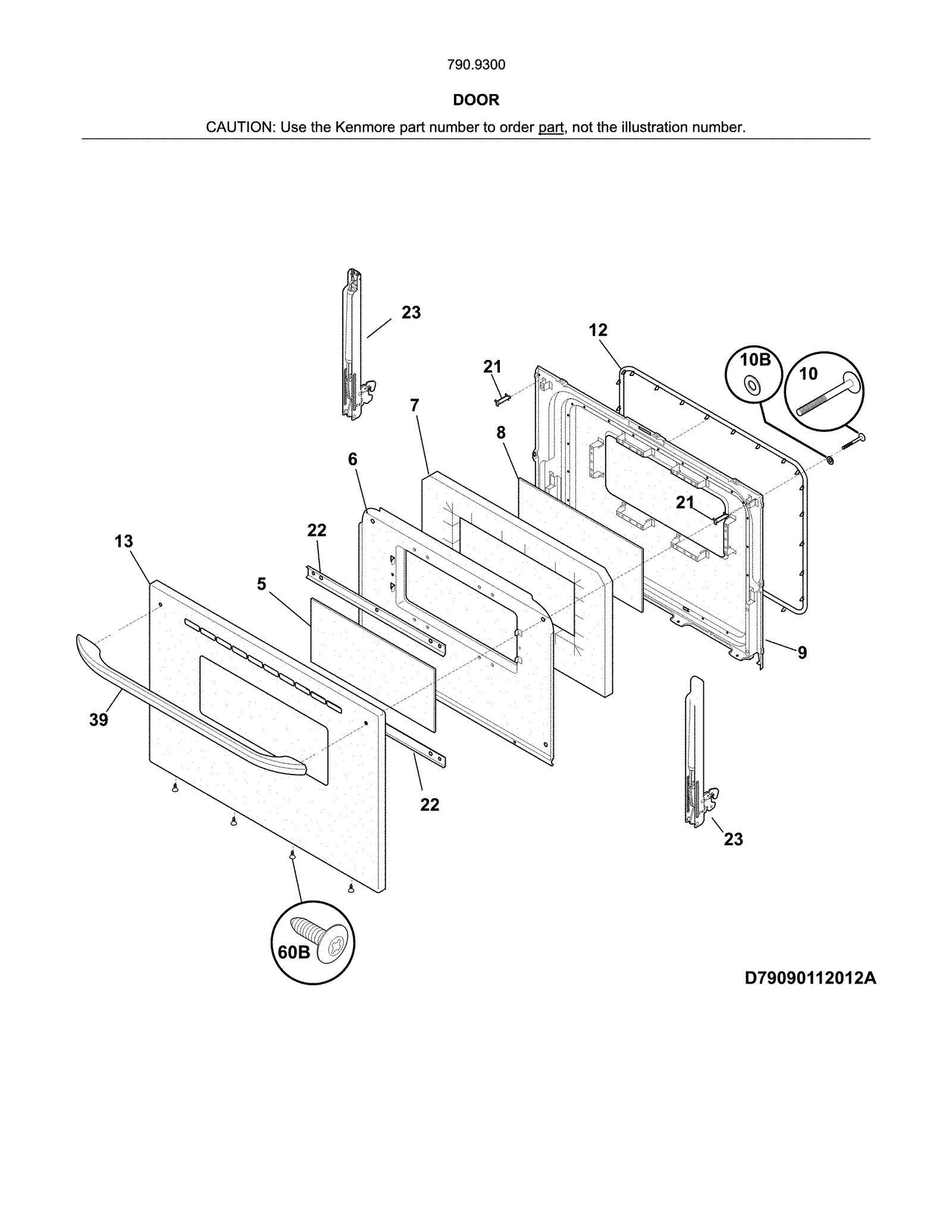 790.9300

DOOR

CAUTION: Use the Kenmore part number to order part, not the illustration number.

23

12

21

10B

10

7

8

6

21

22

13

5

9

39

22

23

60B

D79090112012A