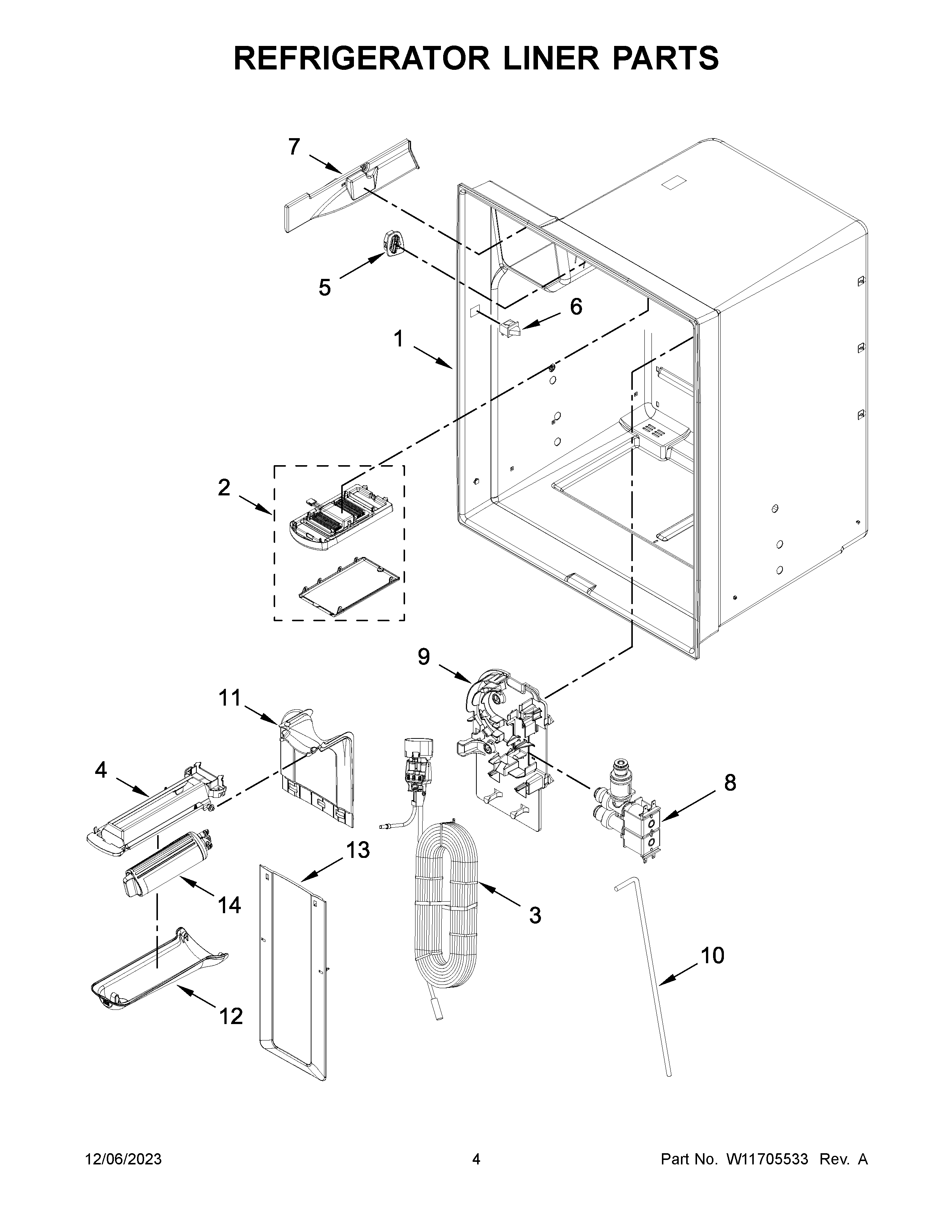 REFRIGERATOR LINER PARTS

7

5

6

1

2

9

11

4

8

13

14

3

10

12

12/06/2023

4

Part No. W11705533 Rev. A