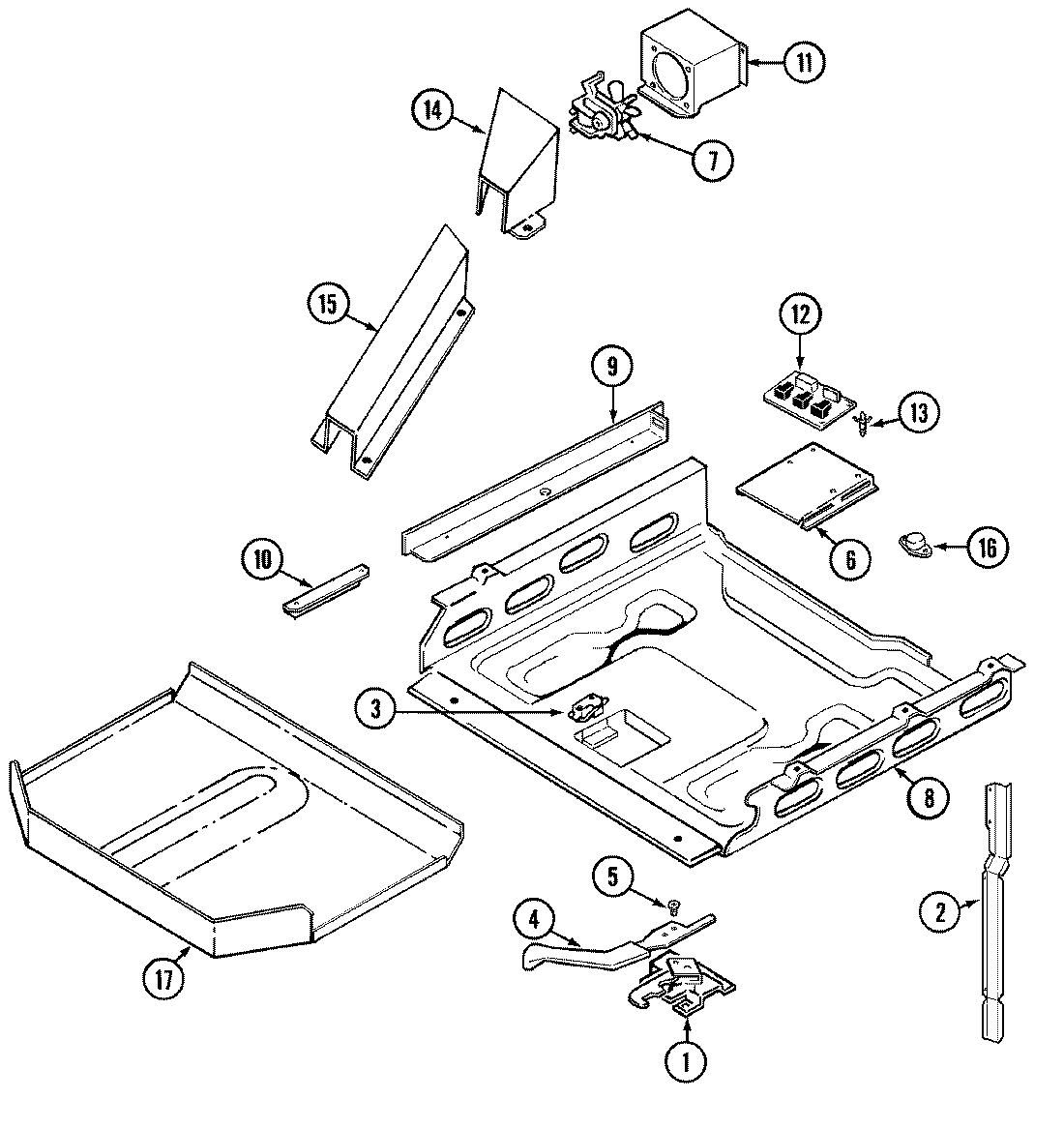 11
14
7
15
12
9
13
6
16
10
3
8
17
5
4
2
1