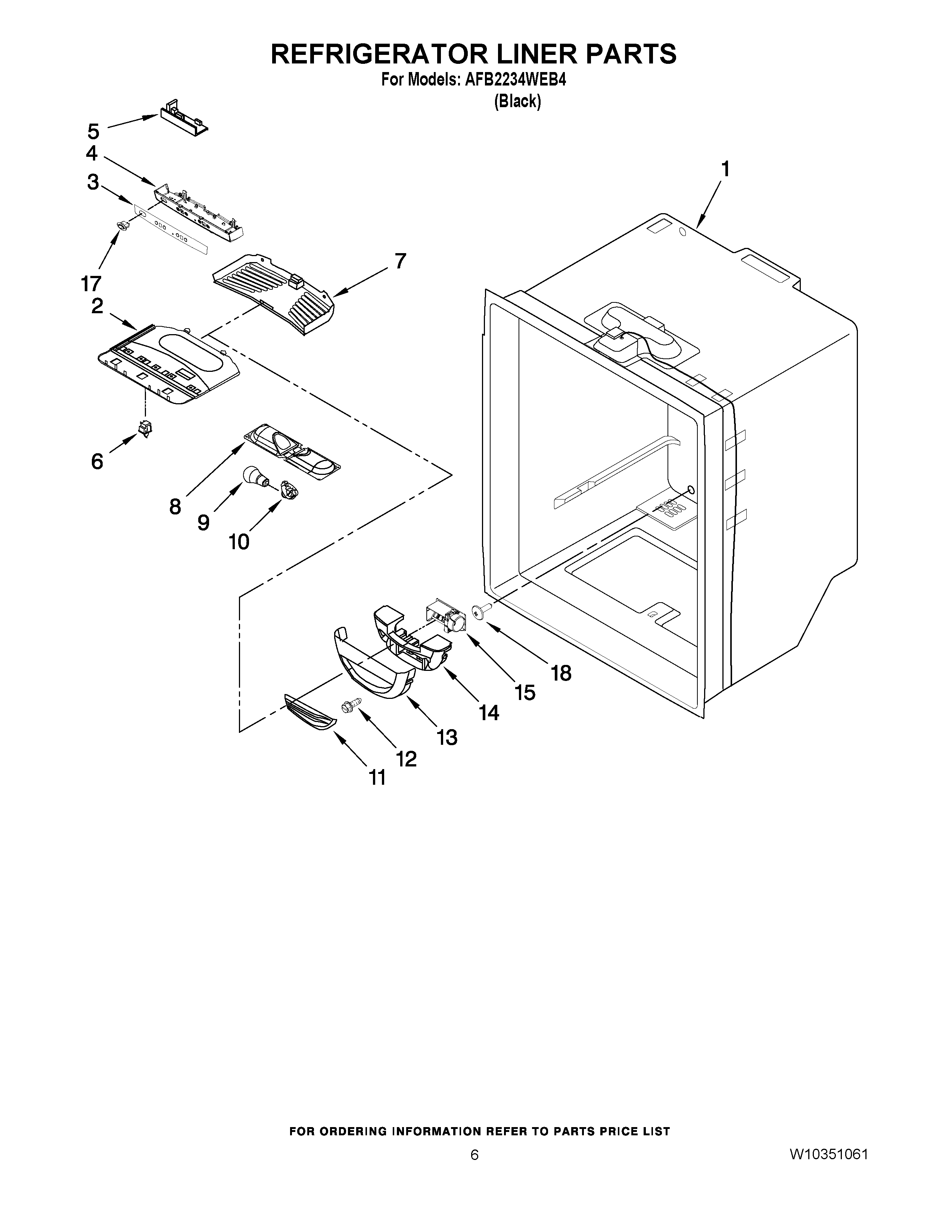 REFRIGERATOR LINER PARTS

For Models: AFB2234WEB4
(Black)

5
4
3
1
17
7
2
6
8
9
10
18
15
14
13
12
11

FOR ORDERING INFORMATION REFER TO PARTS PRICE LIST

6

W10351061