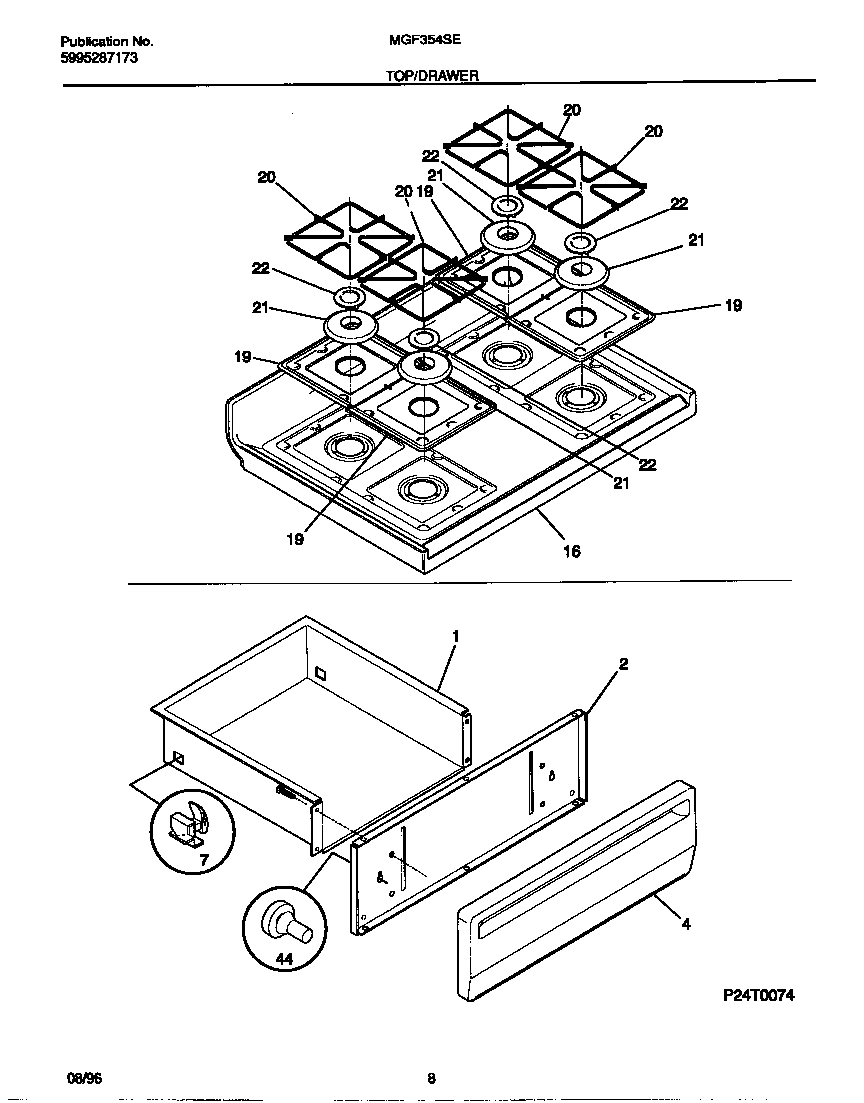 Publication No.
5995287173

MGF354SE

TOP/DRAWER

20
20
22
21
20
20 19
22
21
22
21
19
19
22
21
19
16

1
2
7
44
4

P24T0074

08/96

8