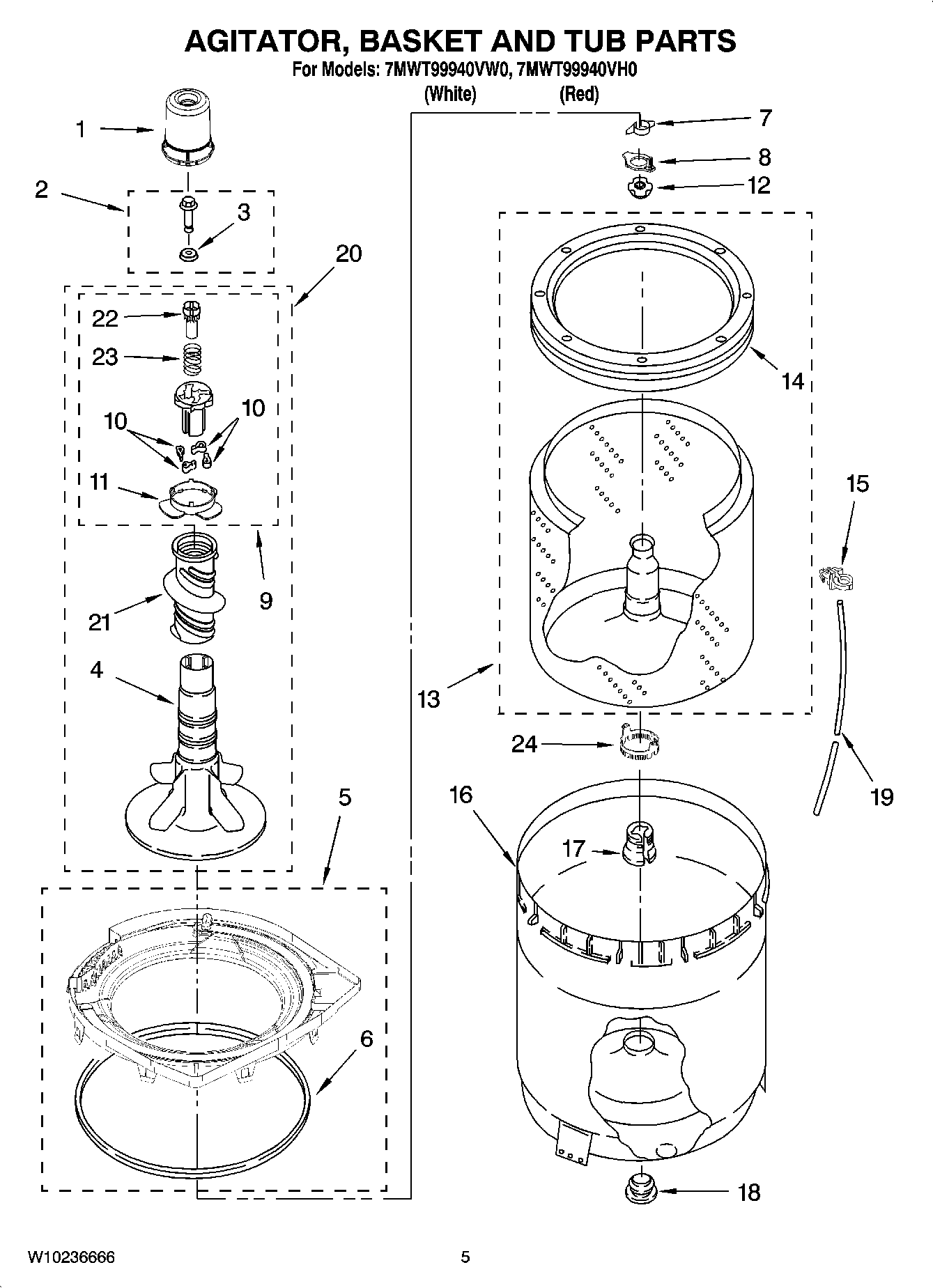 AGITATOR, BASKET AND TUB PARTS
For Models: 7MWT99940VW0, 7MWT99940VH0
(White) (Red)

1
2
3
20
22
23
10
10
11
9
21
4
5
6
7
8
12
14
15
13
24
19
16
17
18

W10236666
5