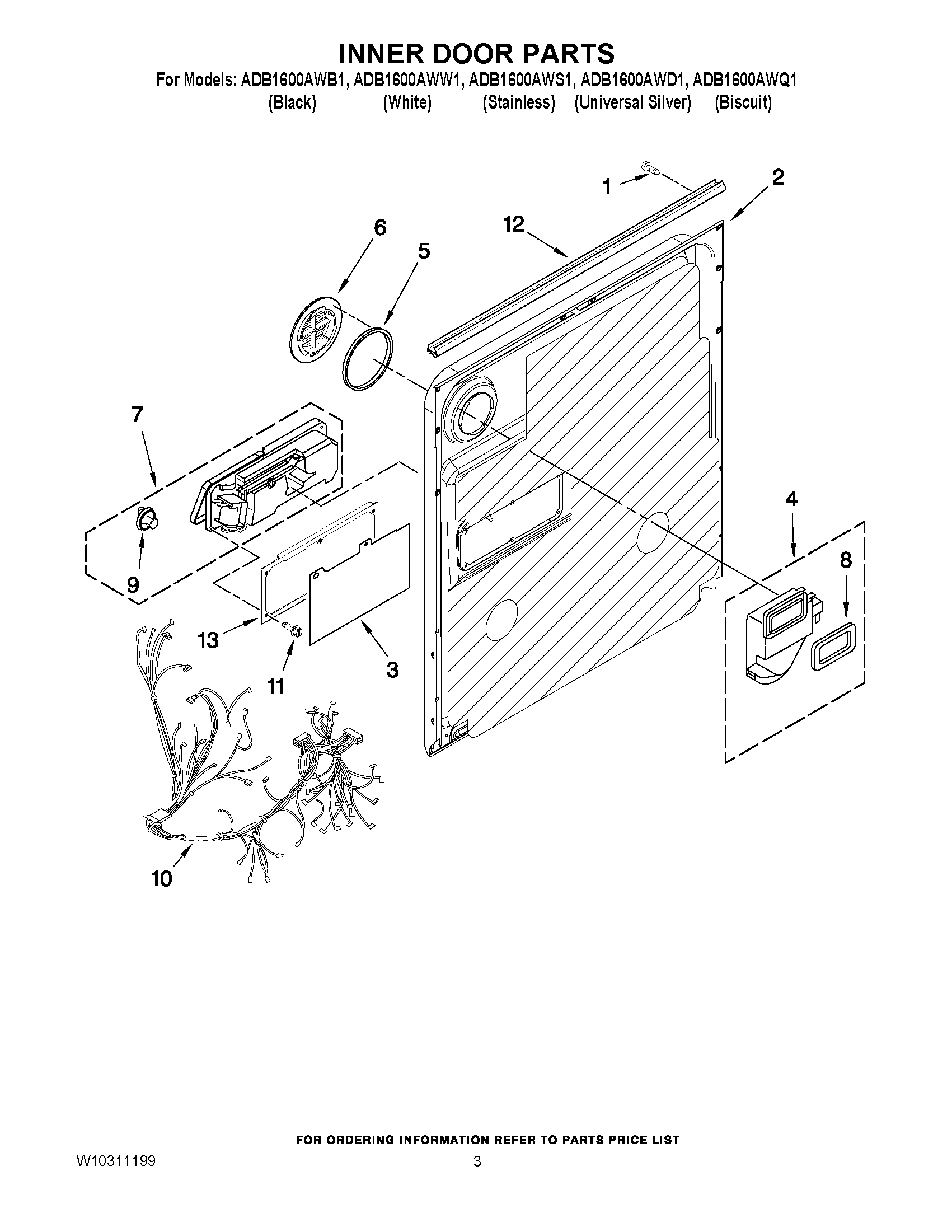 INNER DOOR PARTS

For Models: ADB1600AWB1, ADB1600AWW1, ADB1600AWS1, ADB1600AWD1, ADB1600AWQ1
(Black) (White) (Stainless) (Universal Silver) (Biscuit)

1
2
12
6
5
7
4
8
9
13
11
3
10

FOR ORDERING INFORMATION REFER TO PARTS PRICE LIST

W10311199

3