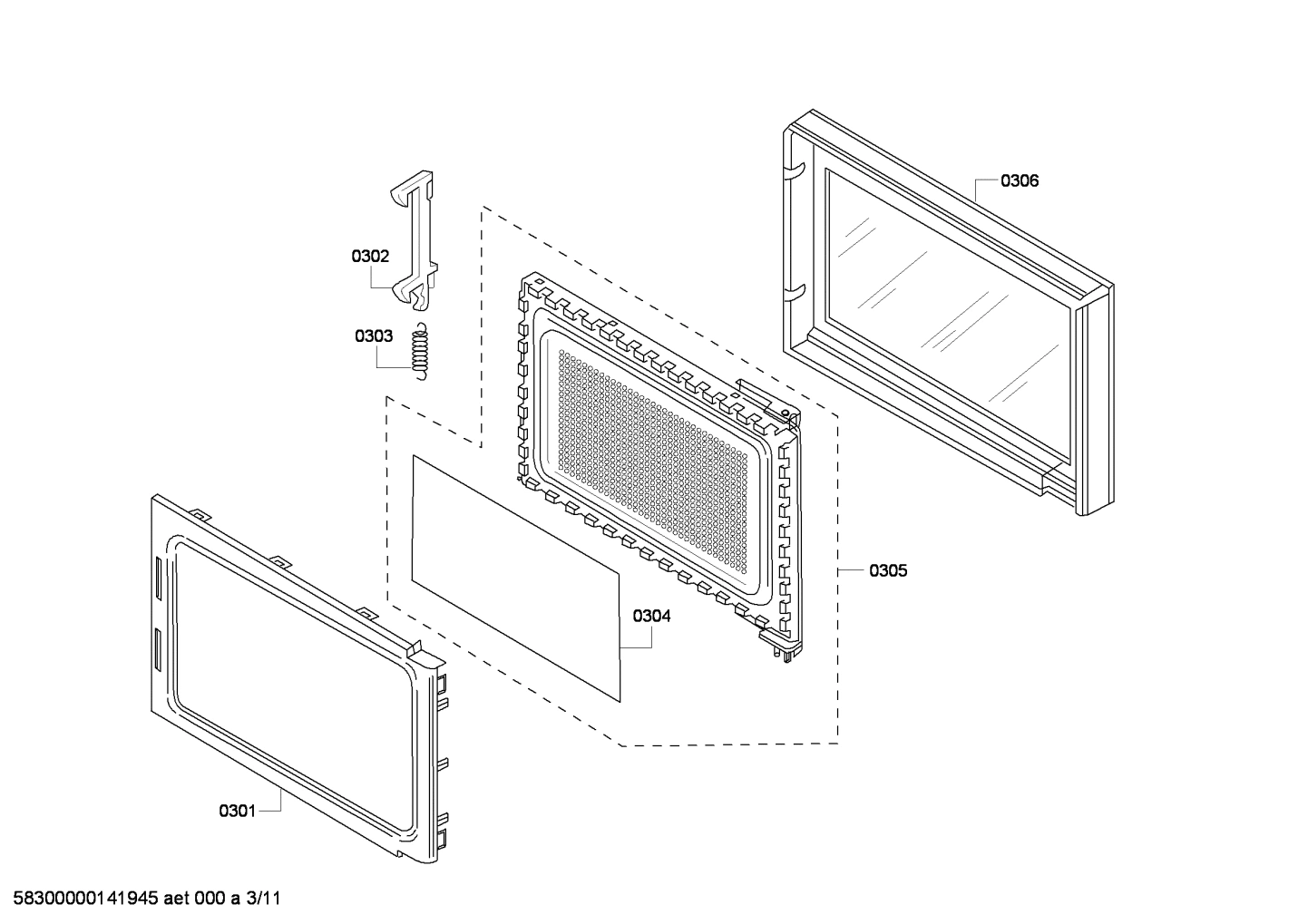 0306

0302

0303

0305

0304

0301

58300000141945 aet 000 a 3/11