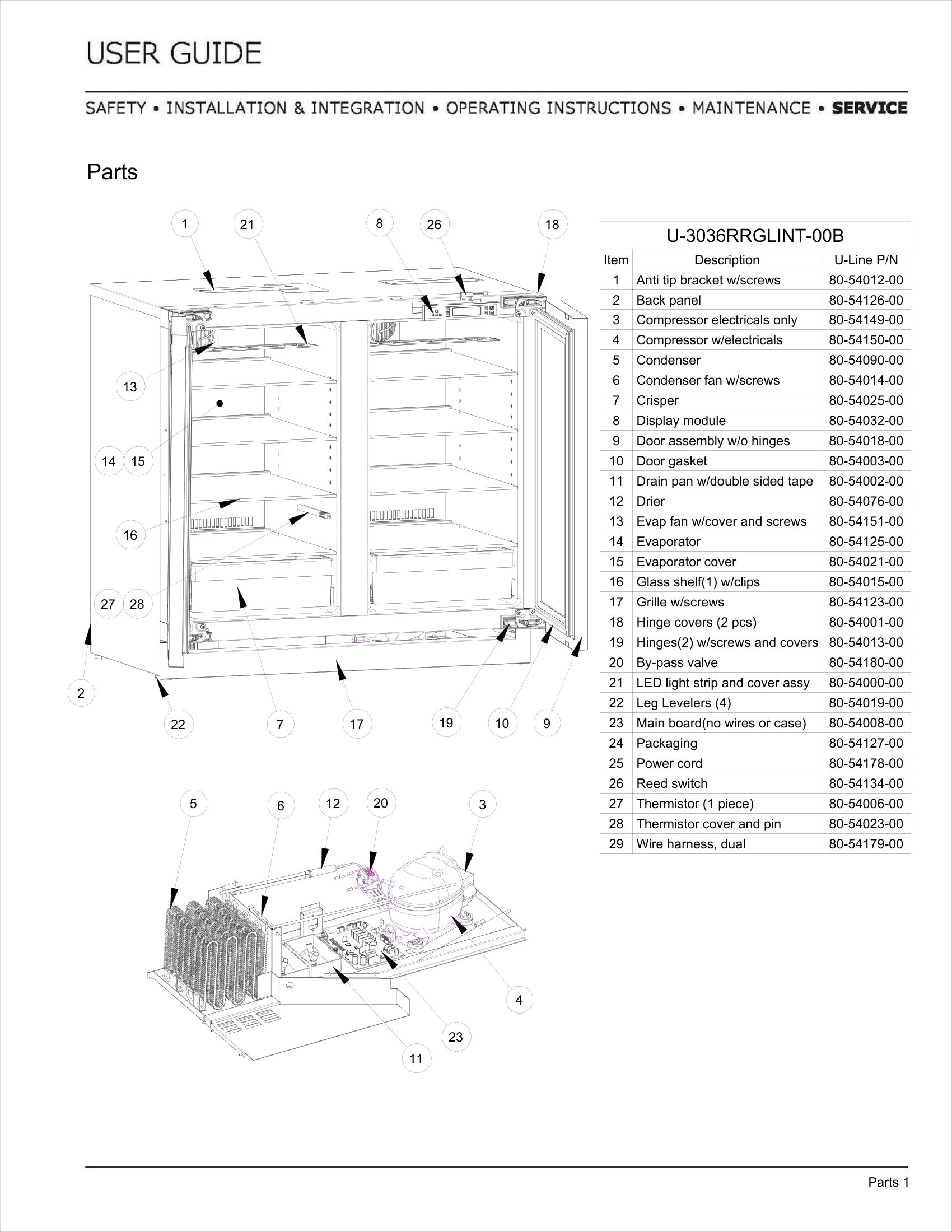 USER GUIDE

SAFETY • INSTALLATION & INTEGRATION • OPERATING INSTRUCTIONS • MAINTENANCE • SERVICE

Parts

1 21 8 26 18
13
14 15
16
27 28
2
22 7 17 19 10 9

5 6 12 20 3
4
23
11

U-3036RRGLINT-00B

| Item | Description | U-Line P/N |
|---|---|---|
| 1 | Anti tip bracket w/screws | 80-54012-00 |
| 2 | Back panel | 80-54126-00 |
| 3 | Compressor electricals only | 80-54149-00 |
| 4 | Compressor w/electricals | 80-54150-00 |
| 5 | Condenser | 80-54090-00 |
| 6 | Condenser fan w/screws | 80-54014-00 |
| 7 | Crisper | 80-54025-00 |
| 8 | Display module | 80-54032-00 |
| 9 | Door assembly w/o hinges | 80-54018-00 |
| 10 | Door gasket | 80-54003-00 |
| 11 | Drain pan w/double sided tape | 80-54002-00 |
| 12 | Drier | 80-54076-00 |
| 13 | Evap fan w/cover and screws | 80-54151-00 |
| 14 | Evaporator | 80-54125-00 |
| 15 | Evaporator cover | 80-54021-00 |
| 16 | Glass shelf(1) w/clips | 80-54015-00 |
| 17 | Grille w/screws | 80-54123-00 |
| 18 | Hinge covers (2 pcs) | 80-54001-00 |
| 19 | Hinges(2) w/screws and covers | 80-54013-00 |
| 20 | By-pass valve | 80-54180-00 |
| 21 | LED light strip and cover assy | 80-54000-00 |
| 22 | Leg Levelers (4) | 80-54019-00 |
| 23 | Main board(no wires or case) | 80-54008-00 |
| 24 | Packaging | 80-54127-00 |
| 25 | Power cord | 80-54178-00 |
| 26 | Reed switch | 80-54134-00 |
| 27 | Thermistor (1 piece) | 80-54006-00 |
| 28 | Thermistor cover and pin | 80-54023-00 |
| 29 | Wire harness, dual | 80-54179-00 |

Parts 1