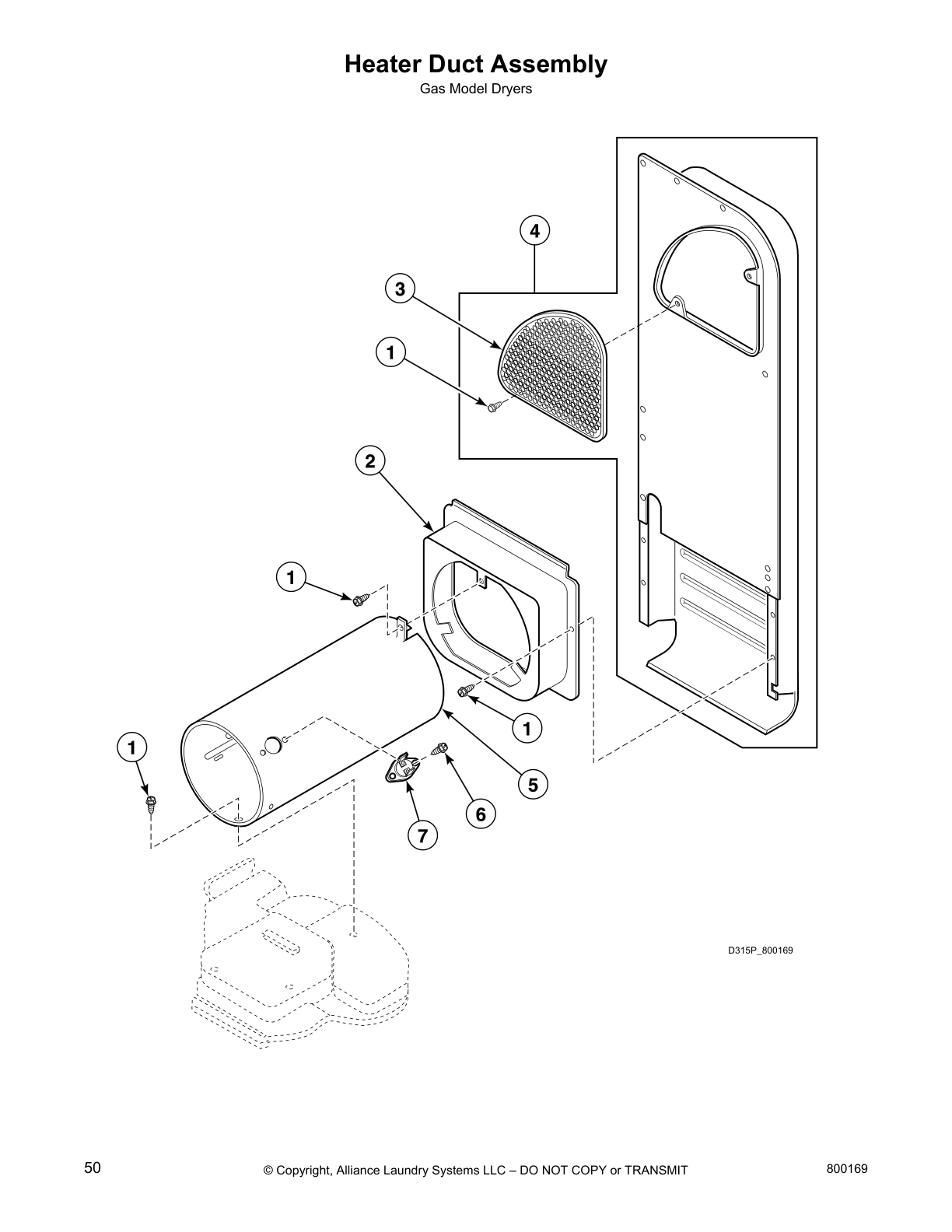 Heater Duct Assembly
Gas Model Dryers

4
3
1
2
1
1
1
5
6
7

D315P_800169

50

© Copyright, Alliance Laundry Systems LLC – DO NOT COPY or TRANSMIT

800169