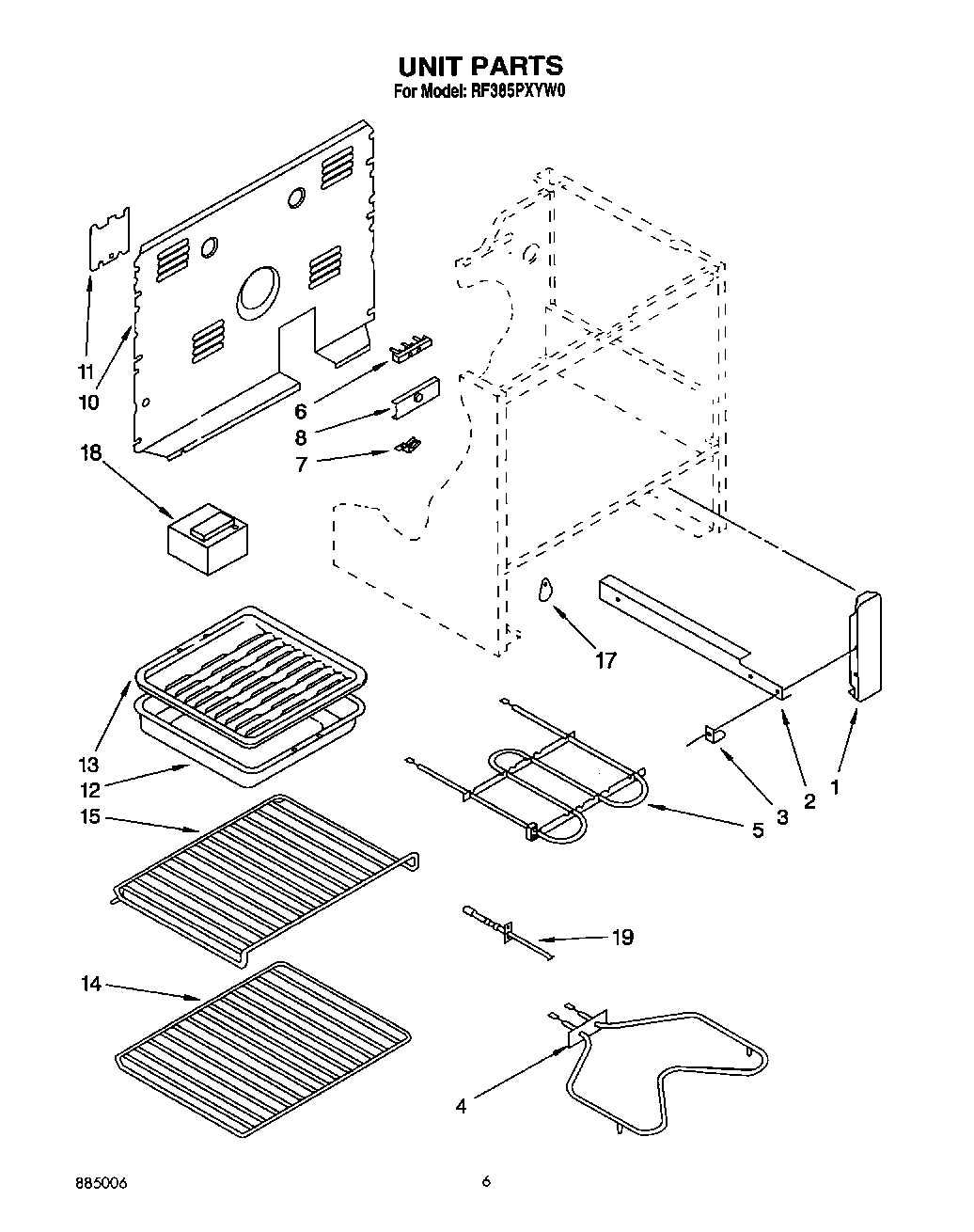 UNIT PARTS
For Model: RF385PXYW0

11
10
6
8
7
18
17
13
12
15
5
3
2
1
19
14
4

885006
6