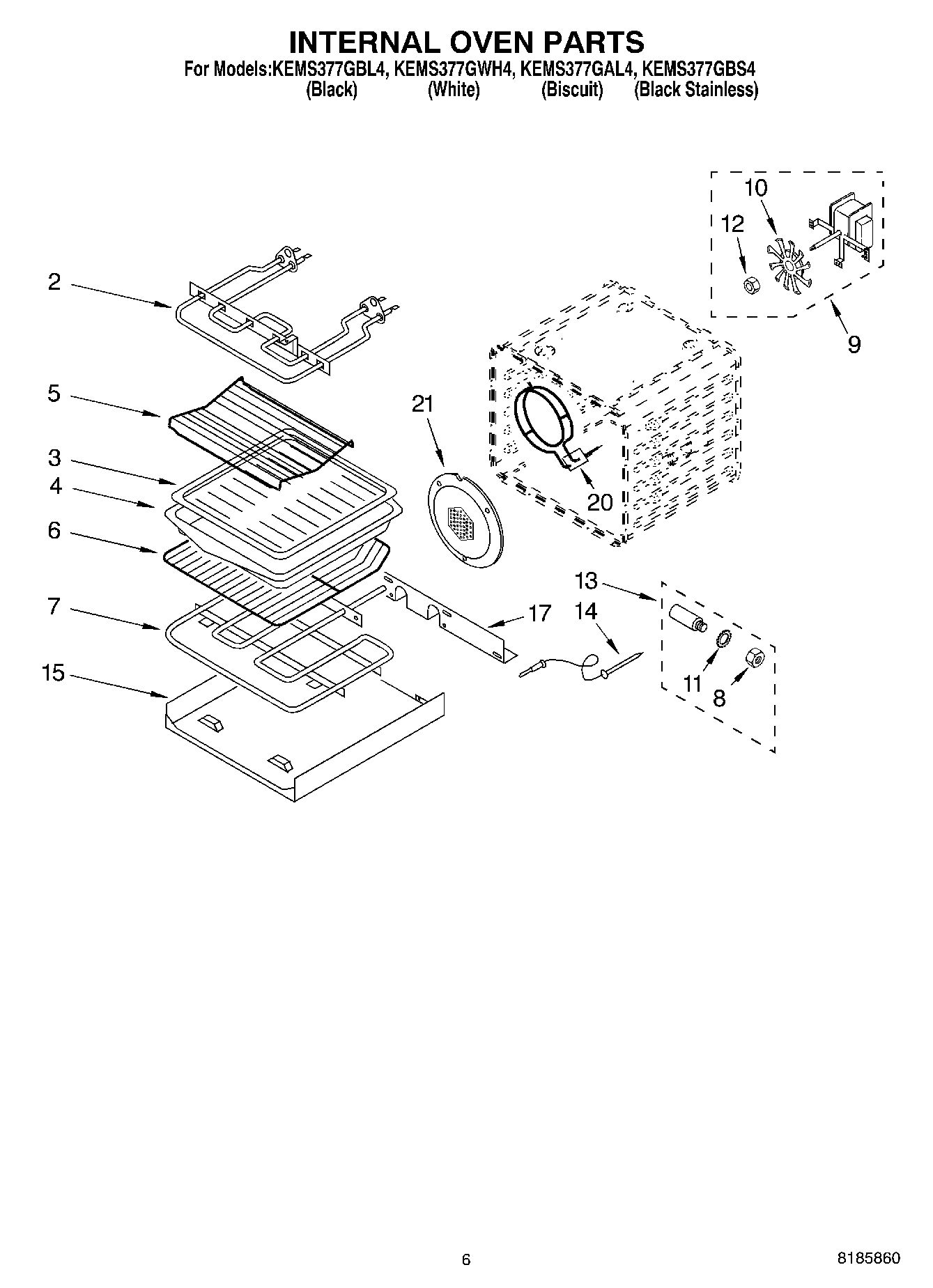 INTERNAL OVEN PARTS

For Models:KEMS377GBL4, KEMS377GWH4, KEMS377GAL4, KEMS377GBS4
(Black) (White) (Biscuit) (Black Stainless)

10
12
2
9
5
21
3
4
20
6
13
7
17
14
15
11
8

6

8185860