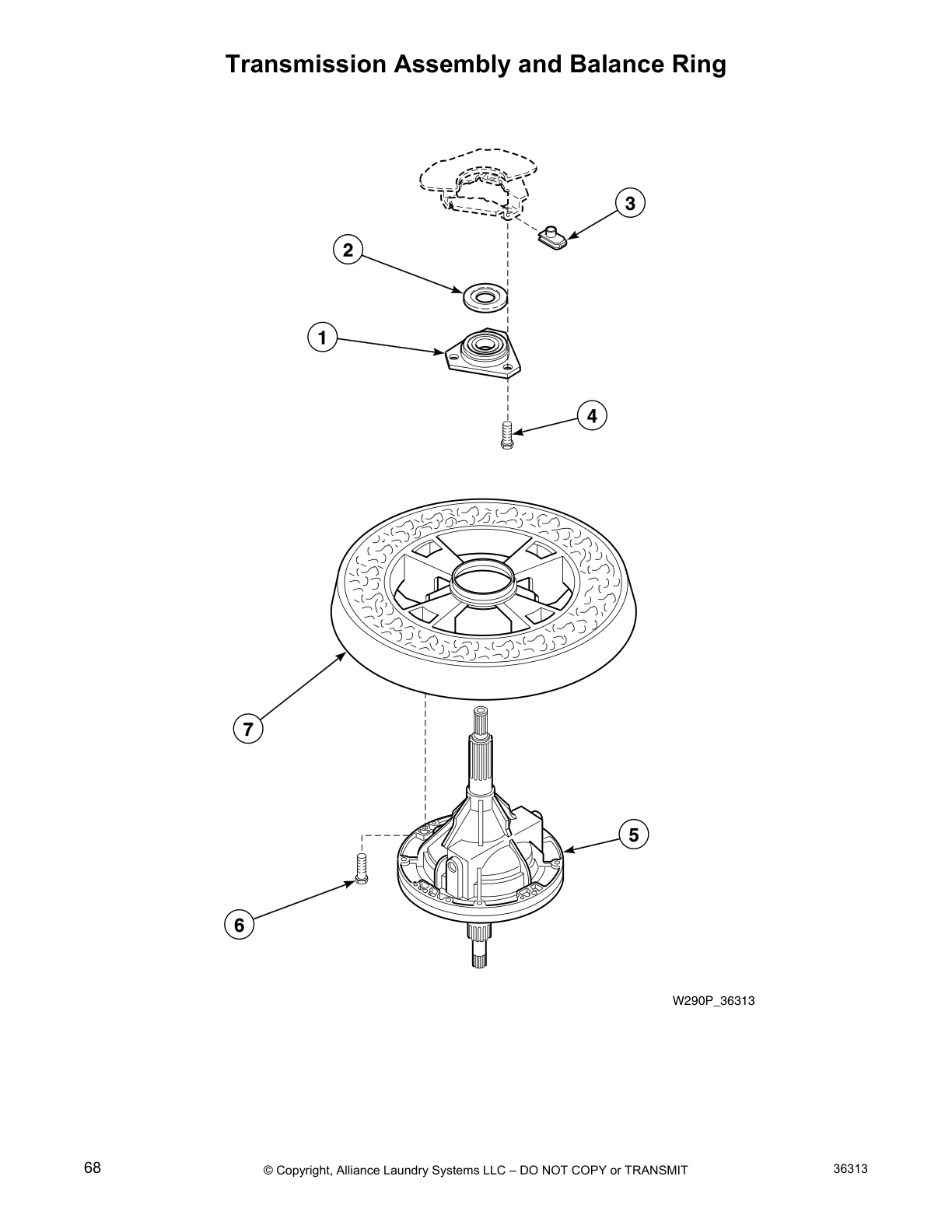 Transmission Assembly and Balance Ring

3

2

1

4

7

5

6

W290P_36313

68

© Copyright, Alliance Laundry Systems LLC – DO NOT COPY or TRANSMIT

36313