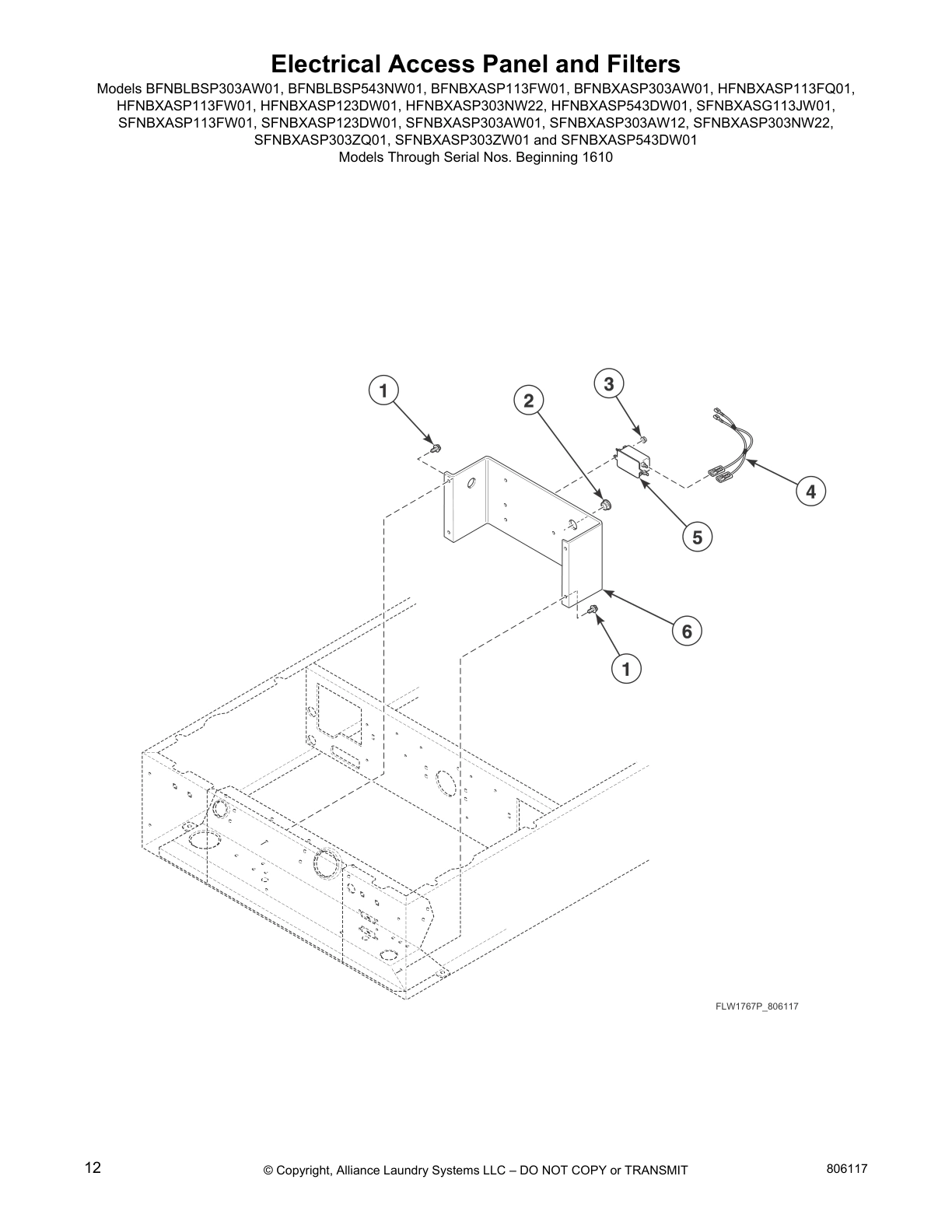 Electrical Access Panel and Filters

Models BFNBLBSP303AW01, BFNBLBSP543NW01, BFNBXASP113FW01, BFNBXASP303AW01, HFNBXASP113FQ01, HFNBXASP113FW01, HFNBXASP123DW01, HFNBXASP303NW22, HFNBXASP543DW01, SFNBXASG113JW01, SFNBXASP113FW01, SFNBXASP123DW01, SFNBXASP303AW01, SFNBXASP303AW12, SFNBXASP303NW22, SFNBXASP303ZQ01, SFNBXASP303ZW01 and SFNBXASP543DW01
Models Through Serial Nos. Beginning 1610

1
2
3
4
5
6
1

FLW1767P_806117

12 © Copyright, Alliance Laundry Systems LLC – DO NOT COPY or TRANSMIT 806117