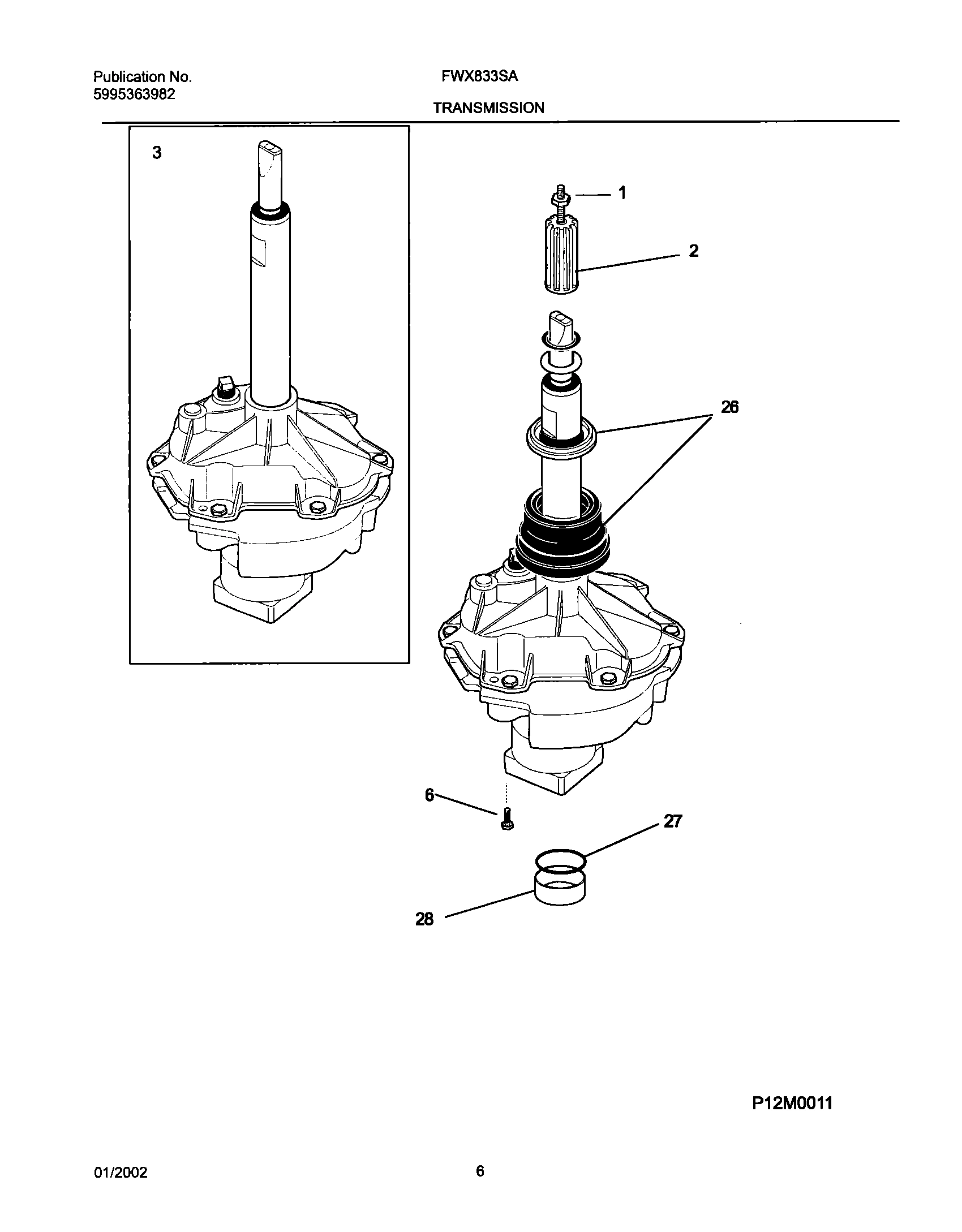 Publication No.
5995363982

FWX833SA

TRANSMISSION

3

1

2

26

6

27

28

P12M0011

01/2002

6