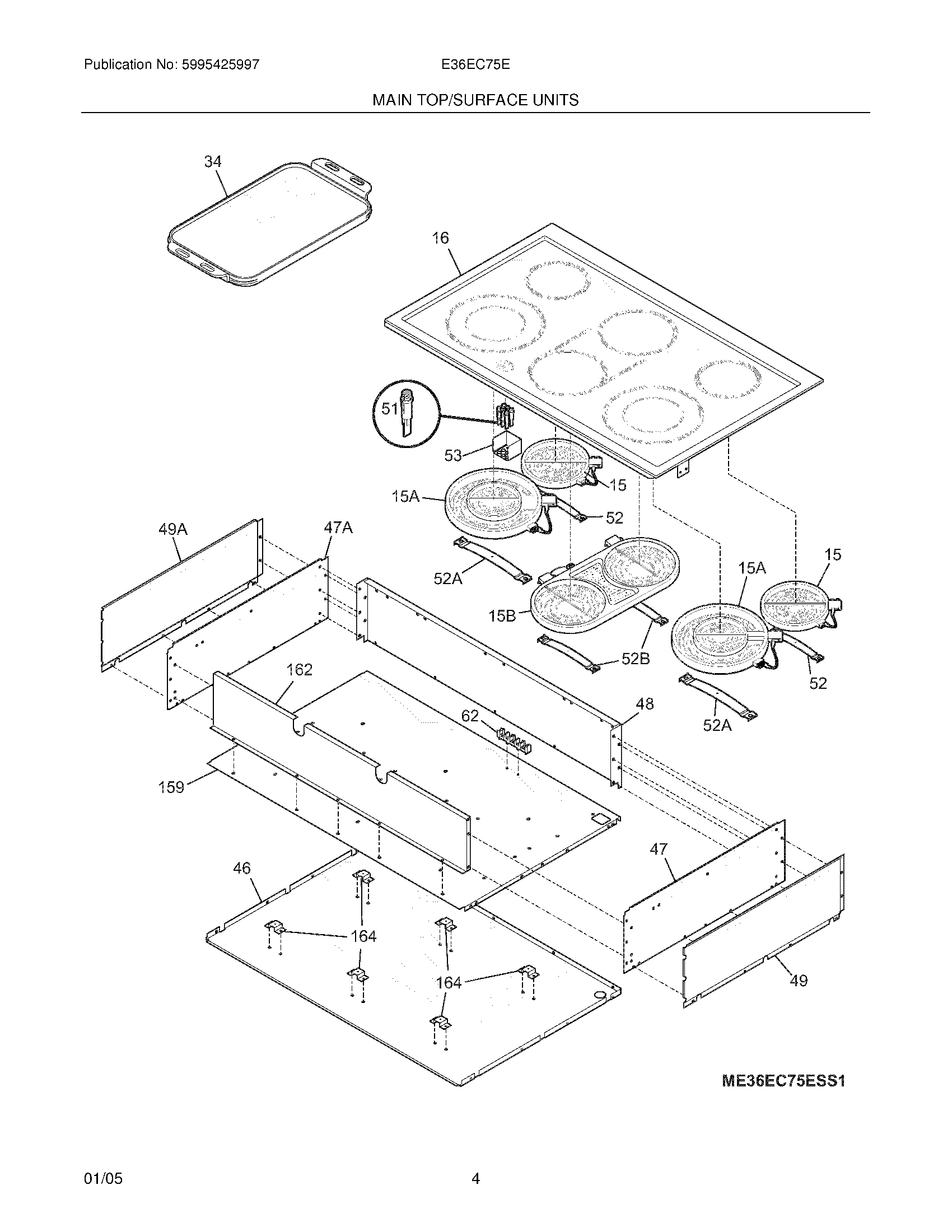 Publication No: 5995425997

E36EC75E

MAIN TOP/SURFACE UNITS

34

16

51

53

15

15A

52

49A

47A

52A

15B

15A

15

52B

52

162

62

48

52A

159

47

46

164

164

49

ME36EC75ESS1

01/05

4