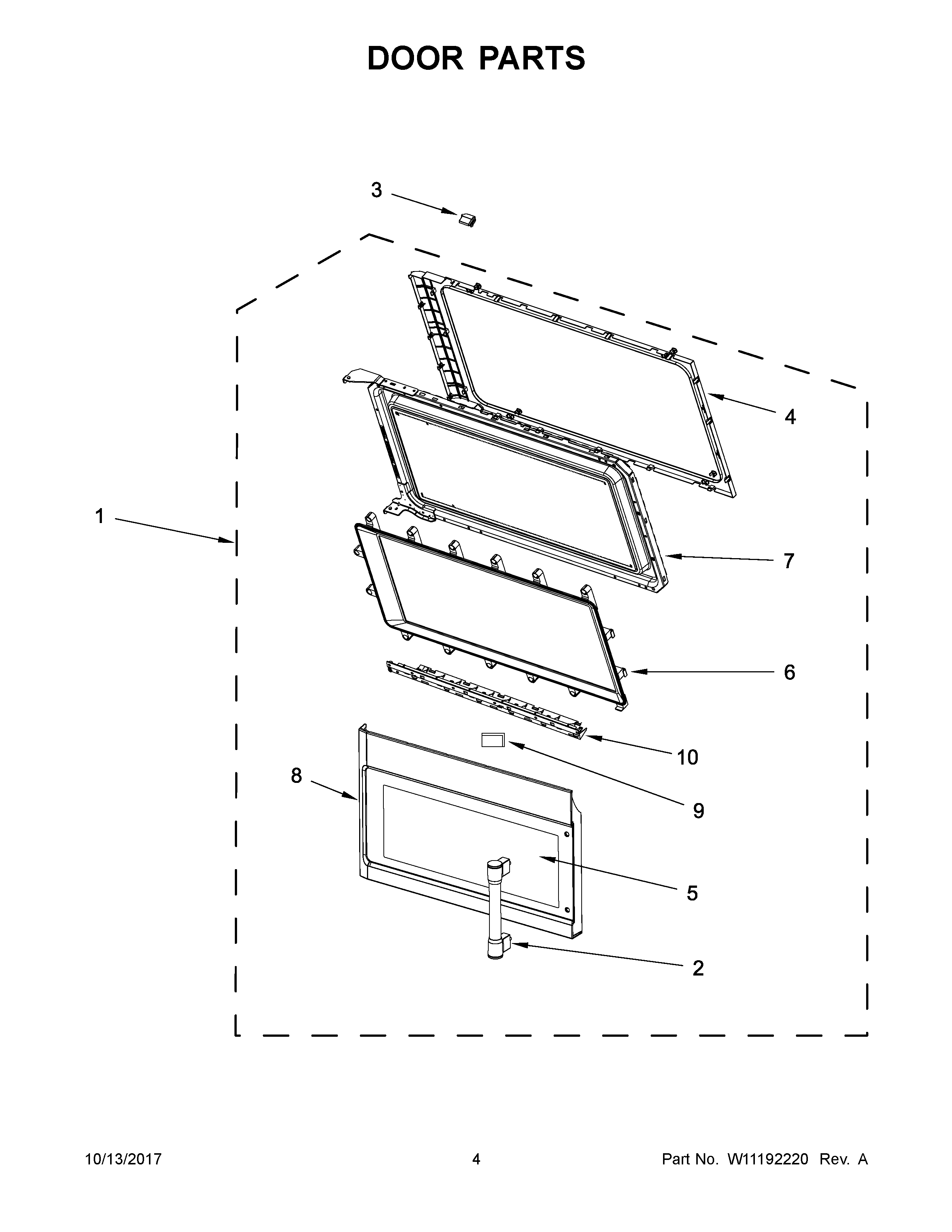 DOOR PARTS

3

4

1

7

6

10

8

9

5

2

10/13/2017

4

Part No. W11192220 Rev. A