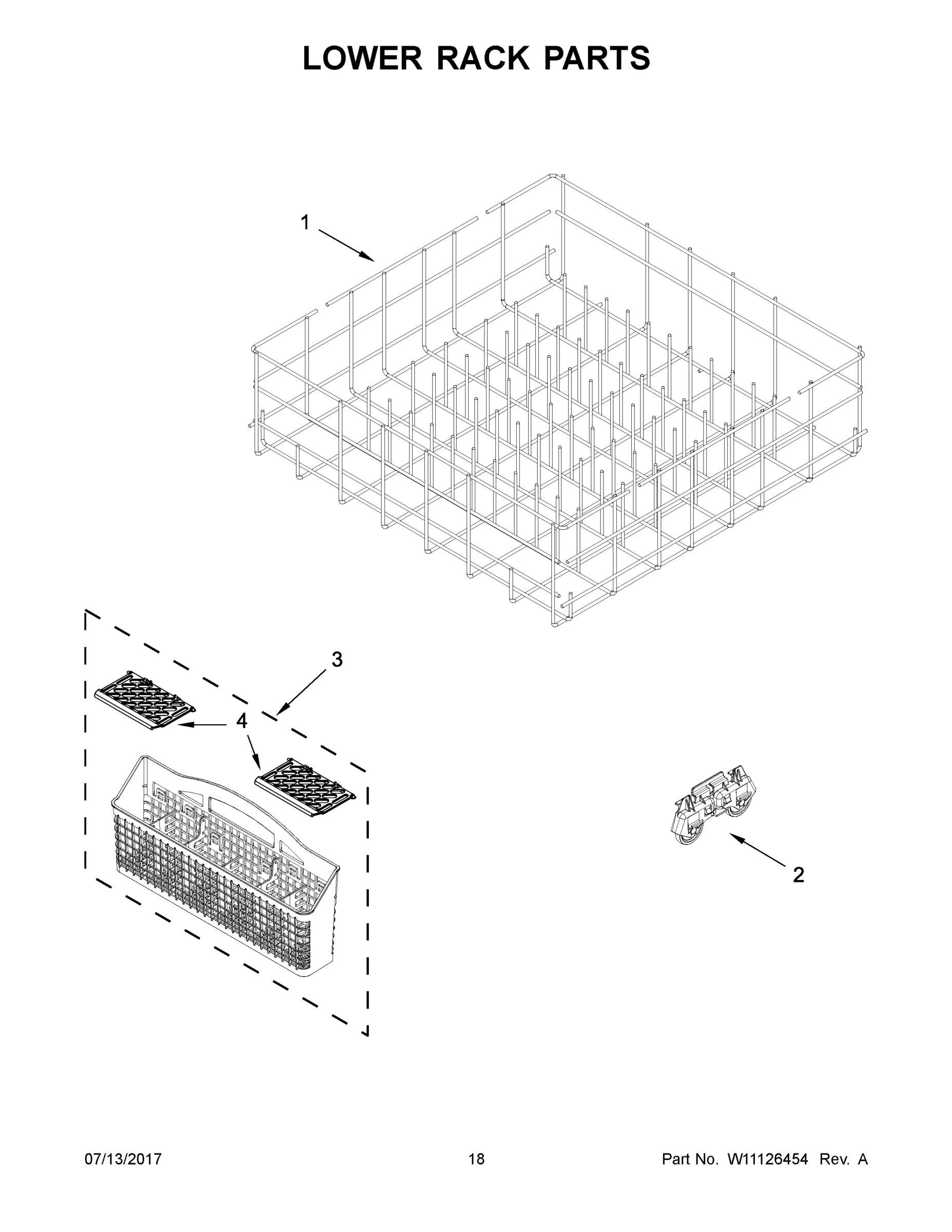 LOWER RACK PARTS

1

3

4

2

07/13/2017

18

Part No. W11126454 Rev. A