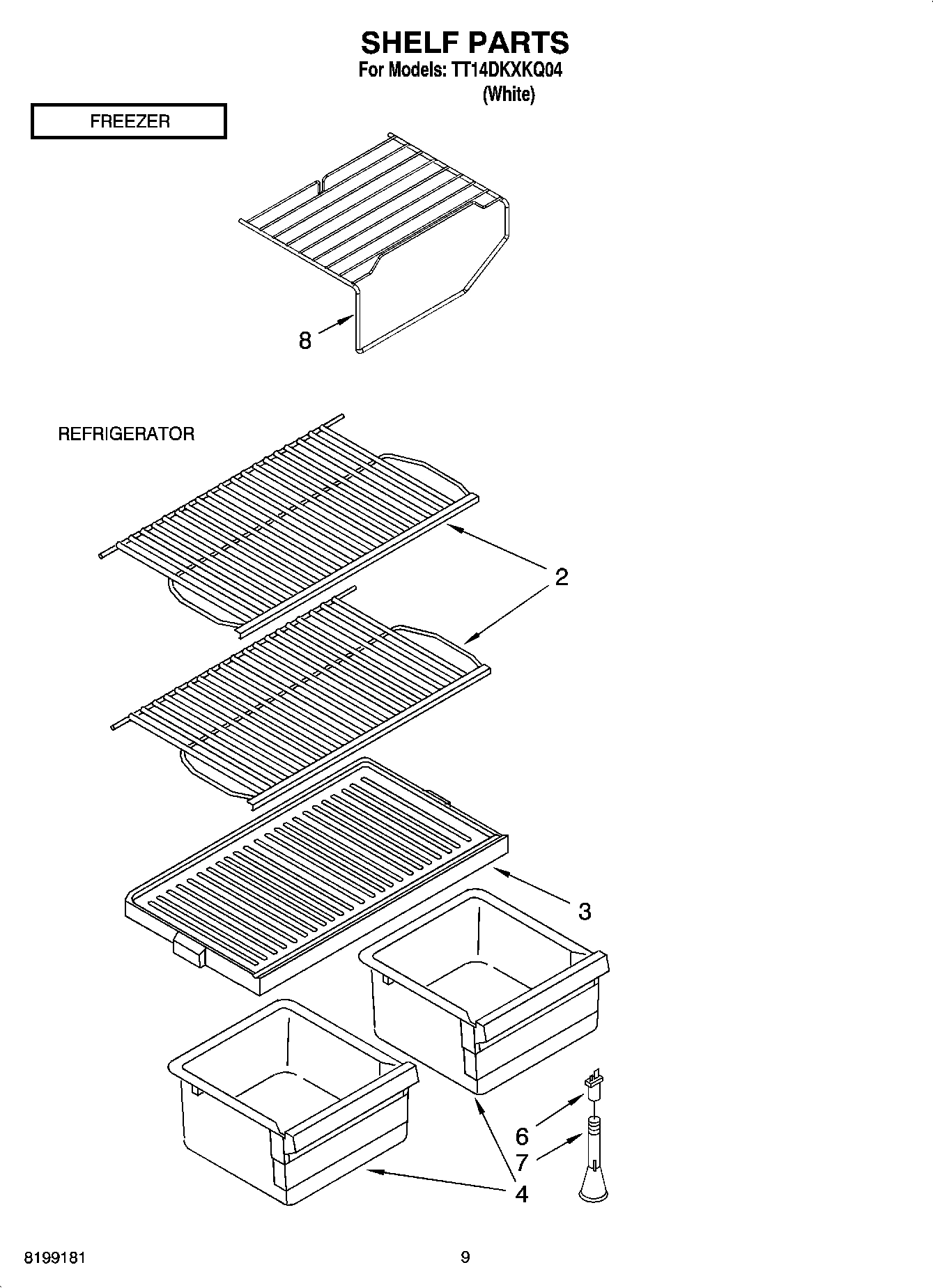 SHELF PARTS
For Models: TT14DKXKQ04
(White)

FREEZER

8

REFRIGERATOR

2

3

6
7

4

8199181

9