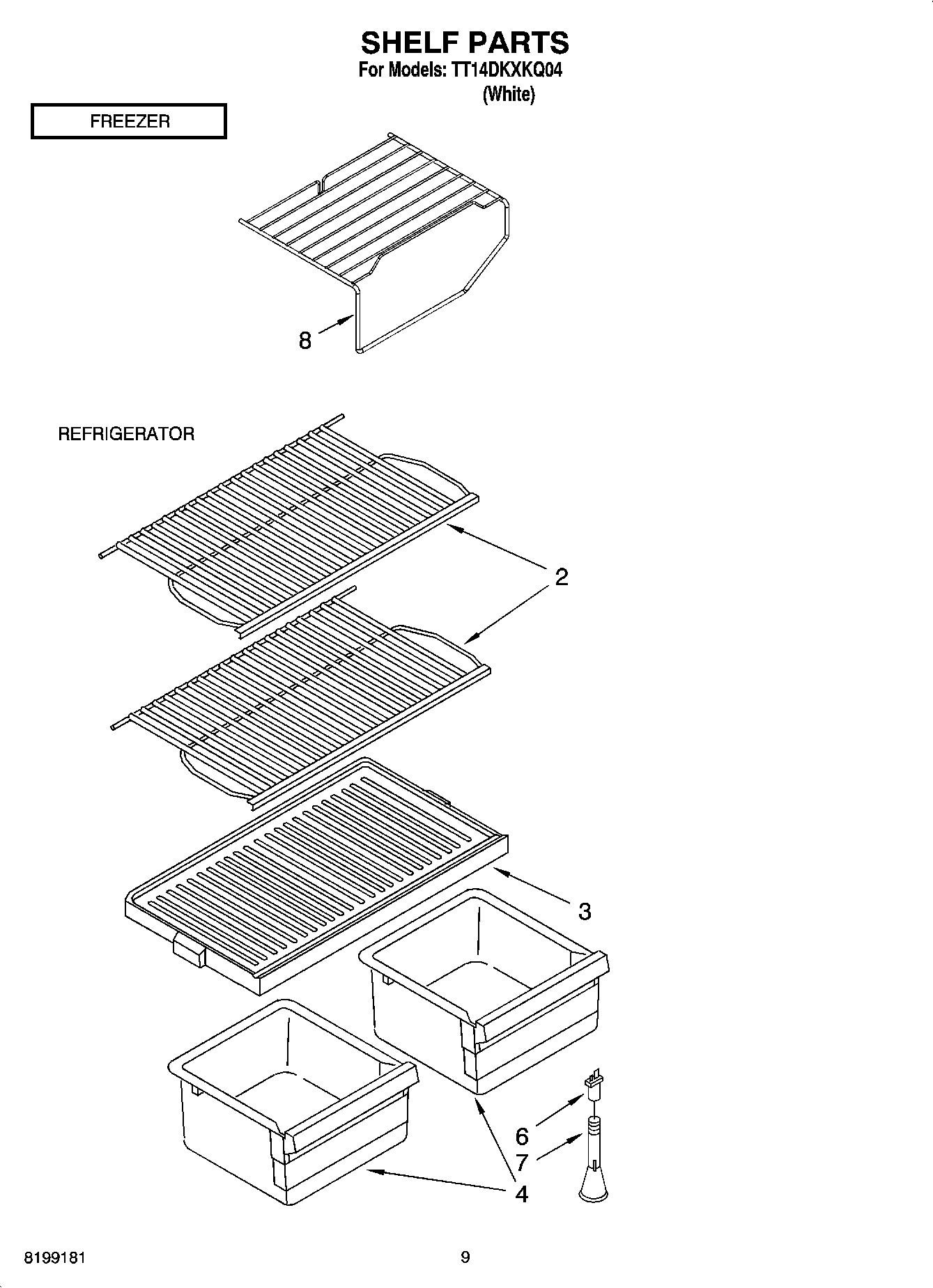 SHELF PARTS
For Models: TT14DKXKQ04
(White)

FREEZER

8

REFRIGERATOR

2

3

6
7
4

8199181

9