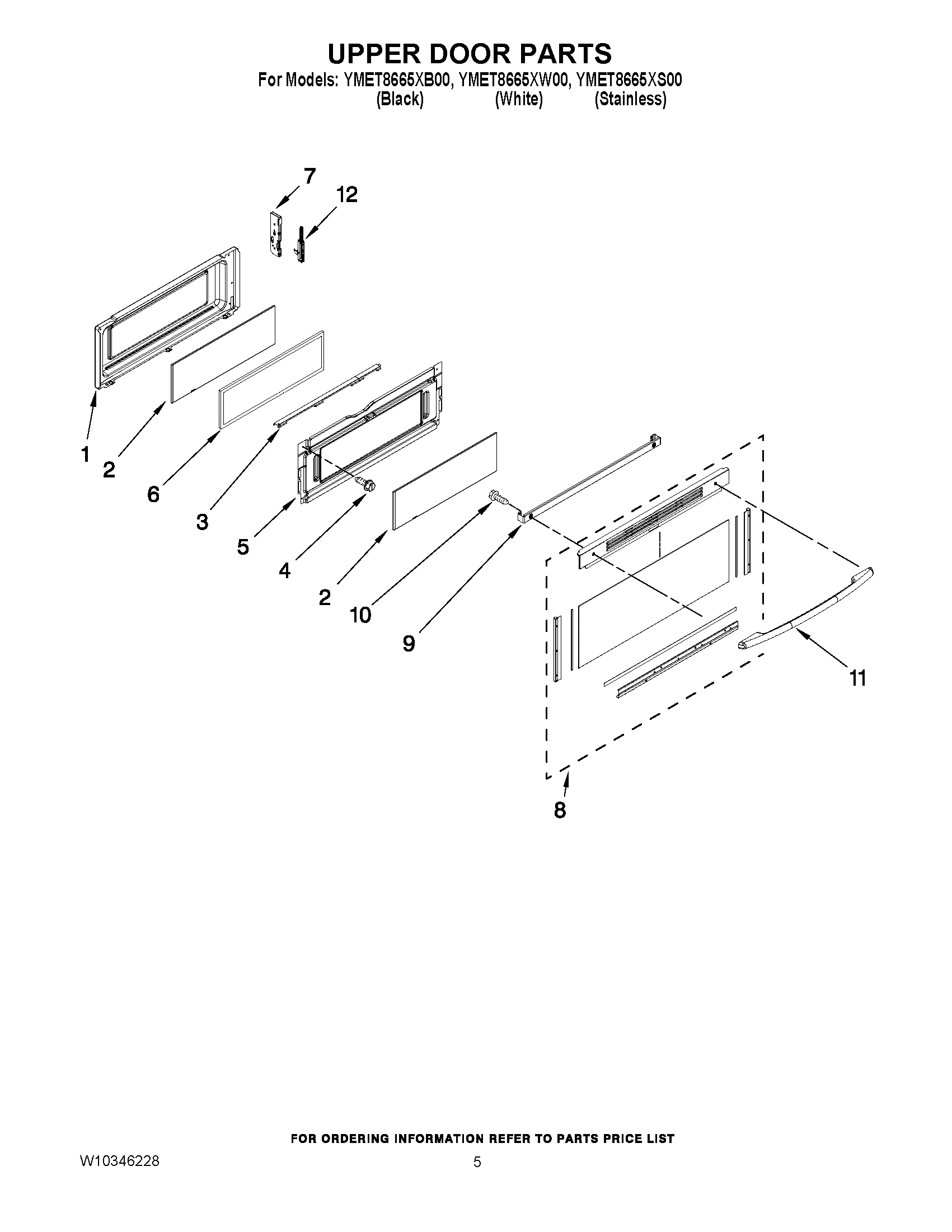 UPPER DOOR PARTS
For Models: YMET8665XB00, YMET8665XW00, YMET8665XS00
(Black) (White) (Stainless)

7
12
1
2
6
3
5
4
2
10
9
11
8

FOR ORDERING INFORMATION REFER TO PARTS PRICE LIST

W10346228
5