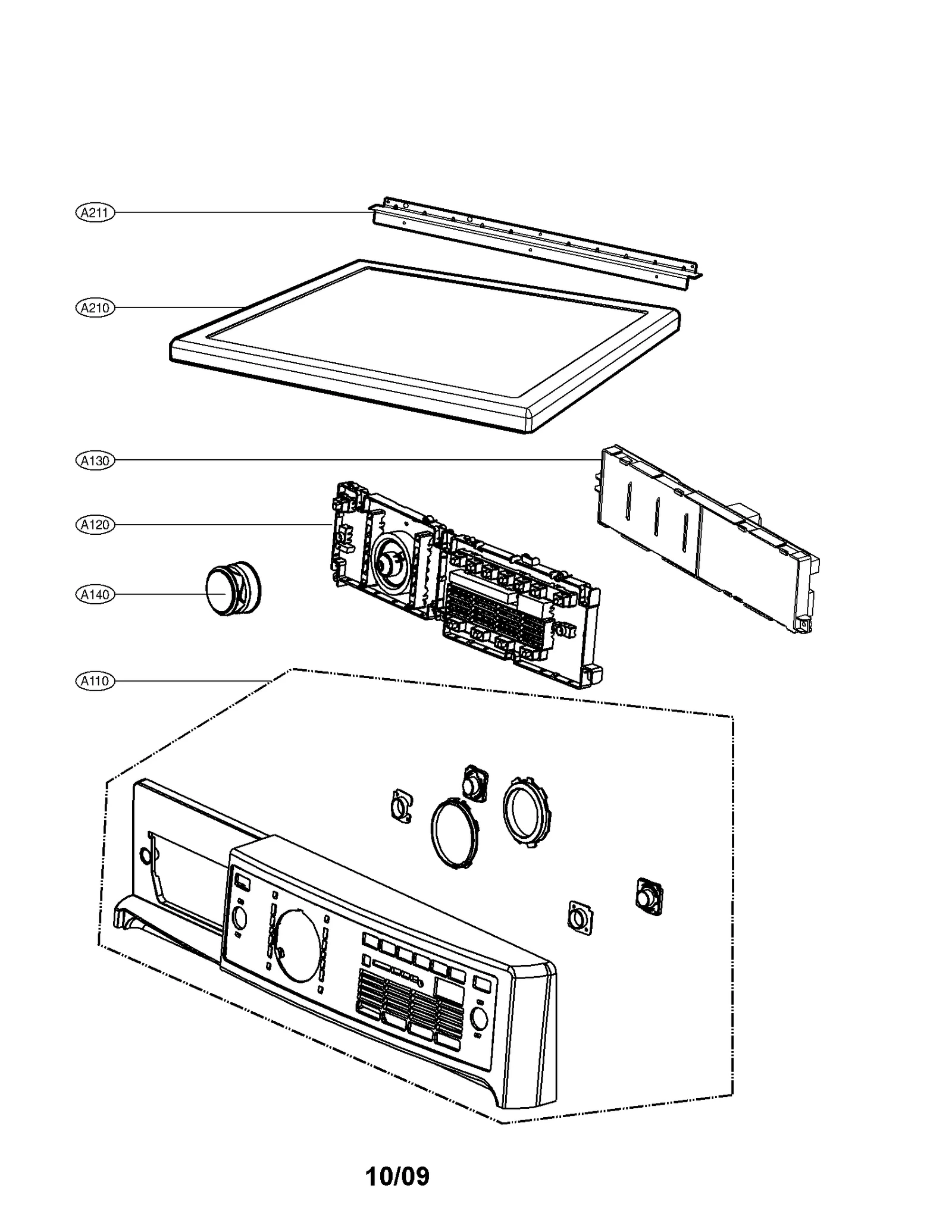 A211

A210

A130

A120

A140

A110

10/09