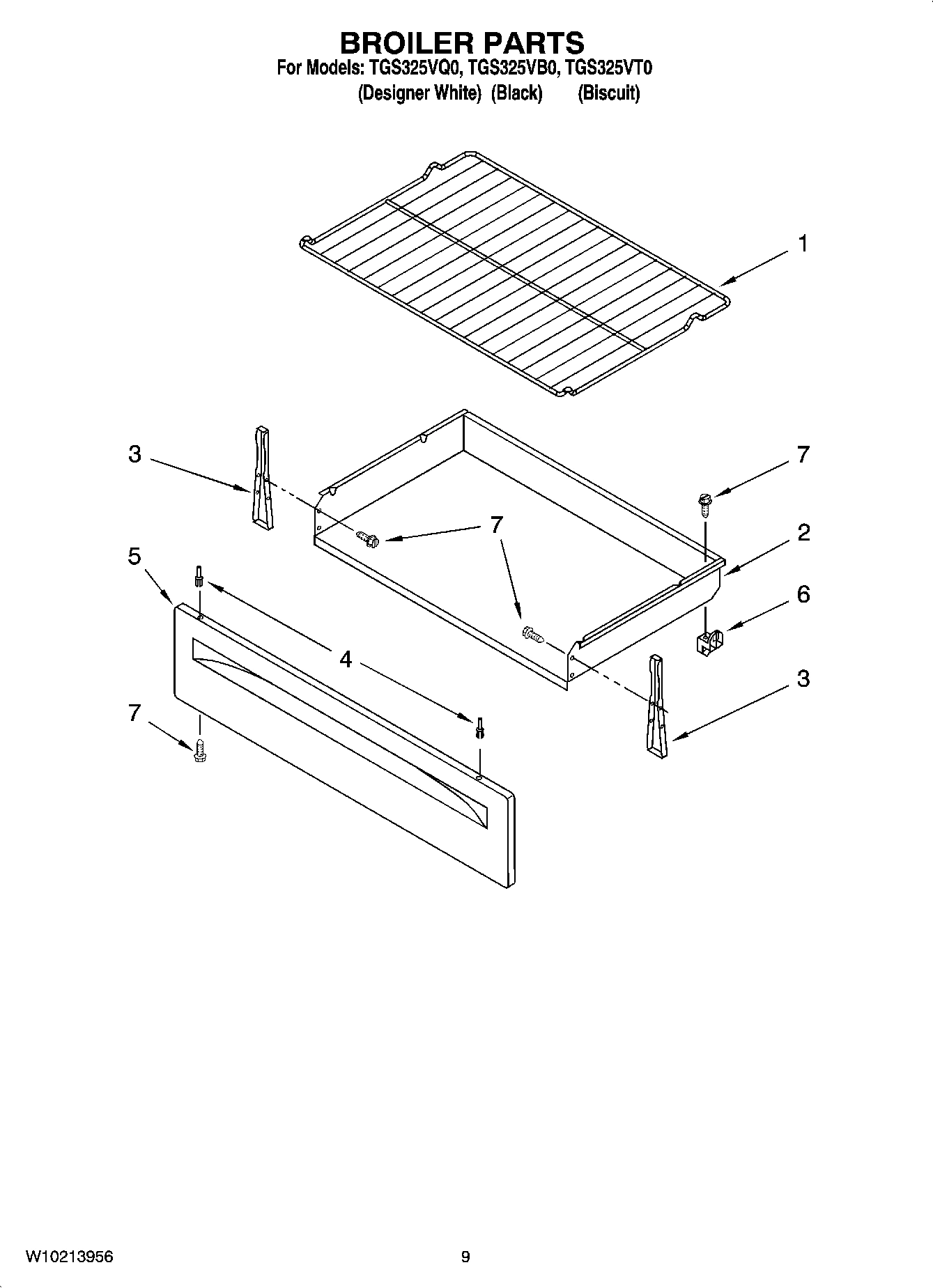 BROILER PARTS
For Models: TGS325VQ0, TGS325VB0, TGS325VT0
(Designer White) (Black) (Biscuit)

1

3

7

7

2

5

6

4

3

7

W10213956

9