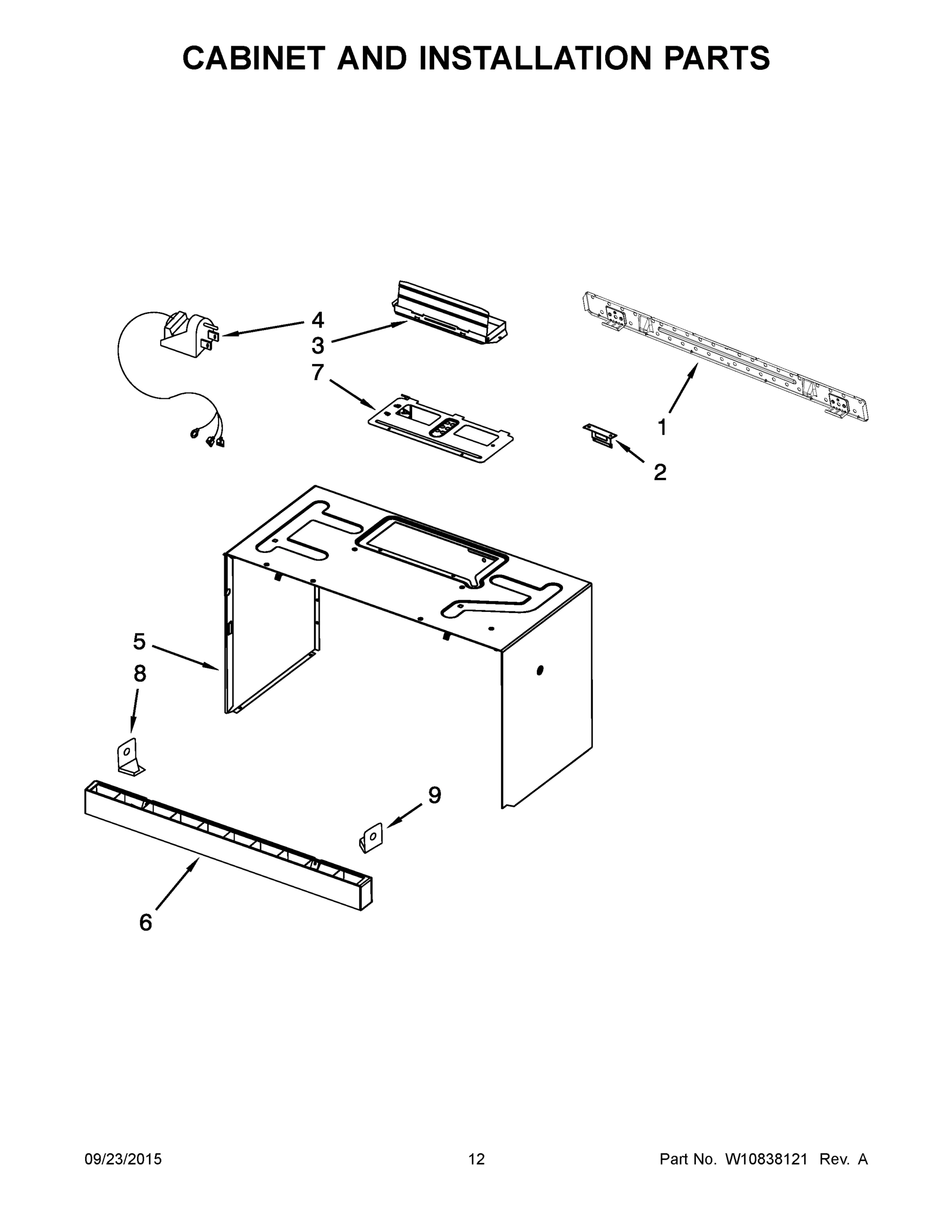 CABINET AND INSTALLATION PARTS

4
3
7
1
2
5
8
9
6

09/23/2015 12 Part No. W10838121 Rev. A