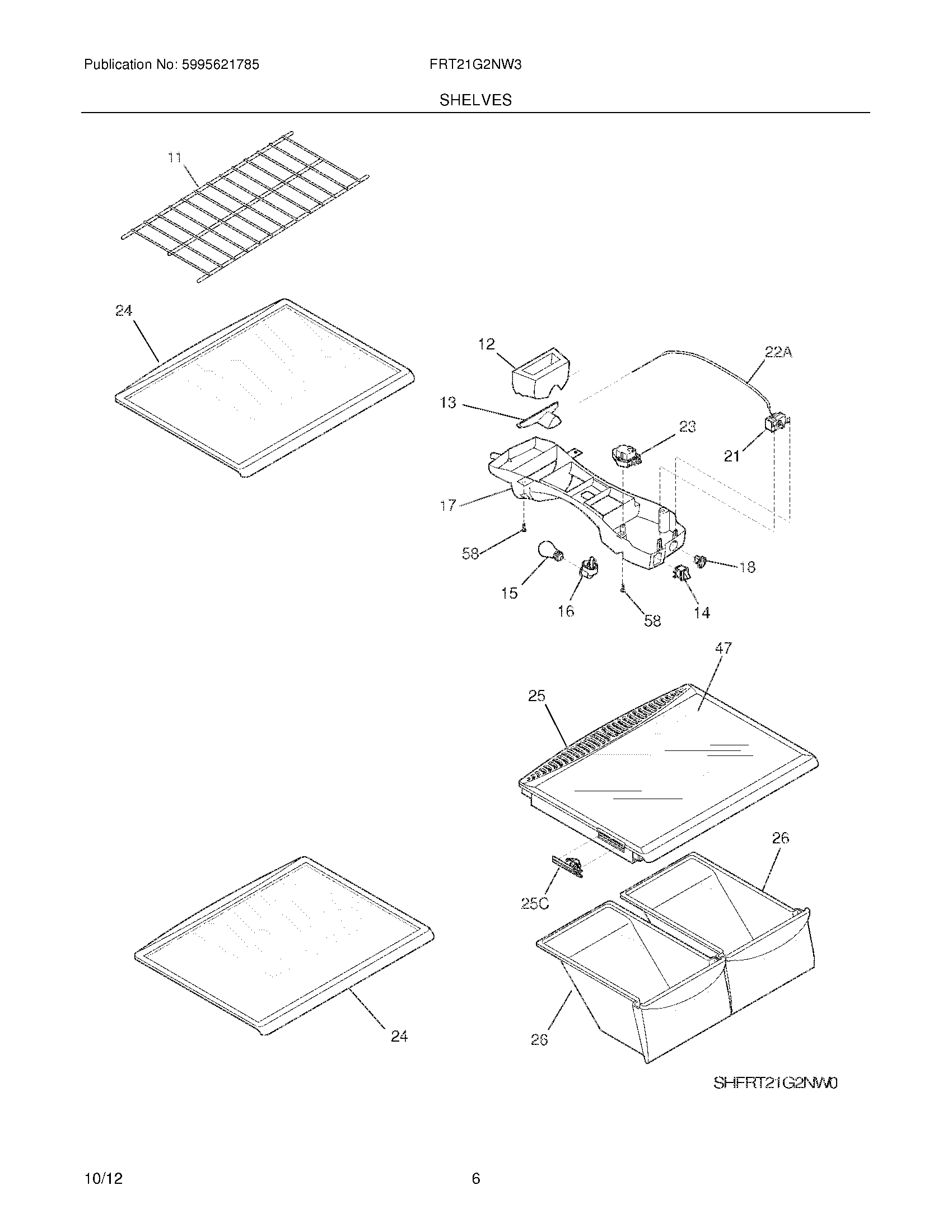 Publication No: 5995621785

FRT21G2NW3

SHELVES

11

24

12

22A

13

23

21

17

58

18

15

16

58

14

47

25

26

25C

24

26

SHFRT21G2NW0

10/12

6