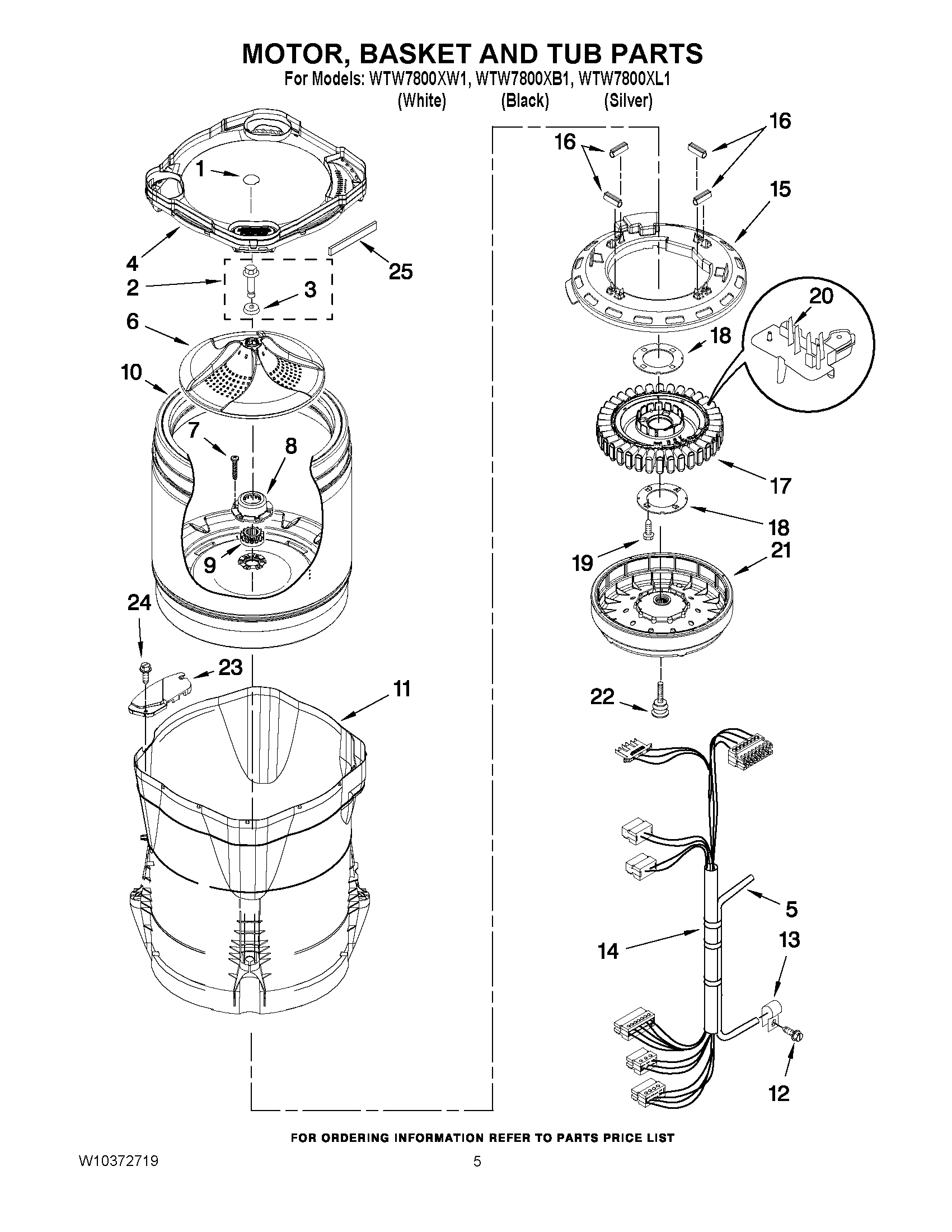 MOTOR, BASKET AND TUB PARTS

For Models: WTW7800XW1, WTW7800XB1, WTW7800XL1
(White) (Black) (Silver)

1
4
2
3
25
6
10
7
8
9
24
23
11
16
16
15
20
18
17
18
19
21
22
5
14
13
12

FOR ORDERING INFORMATION REFER TO PARTS PRICE LIST

W10372719

5