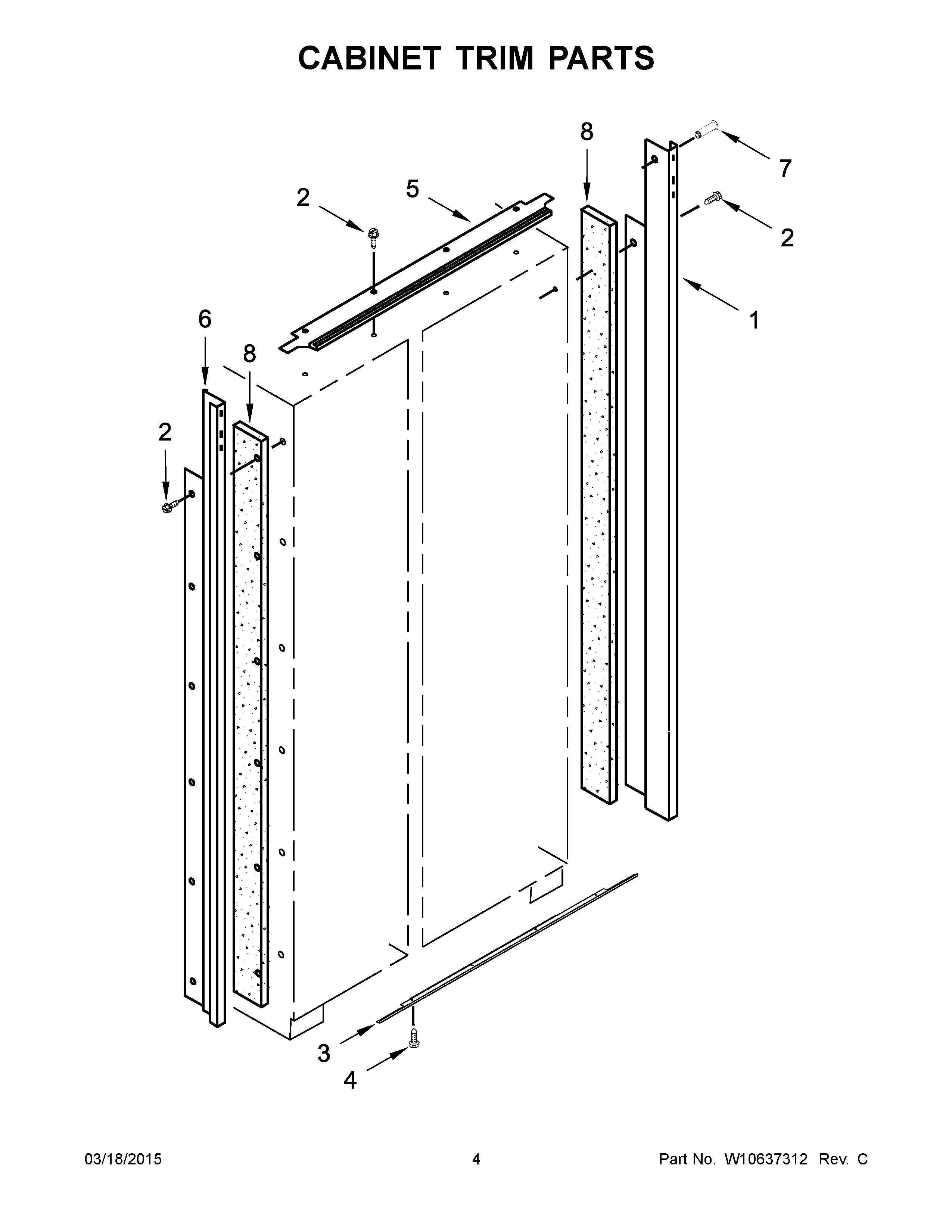 CABINET TRIM PARTS

8
7
2
5
2
1
6
8
2
3
4

03/18/2015
4
Part No. W10637312 Rev. C