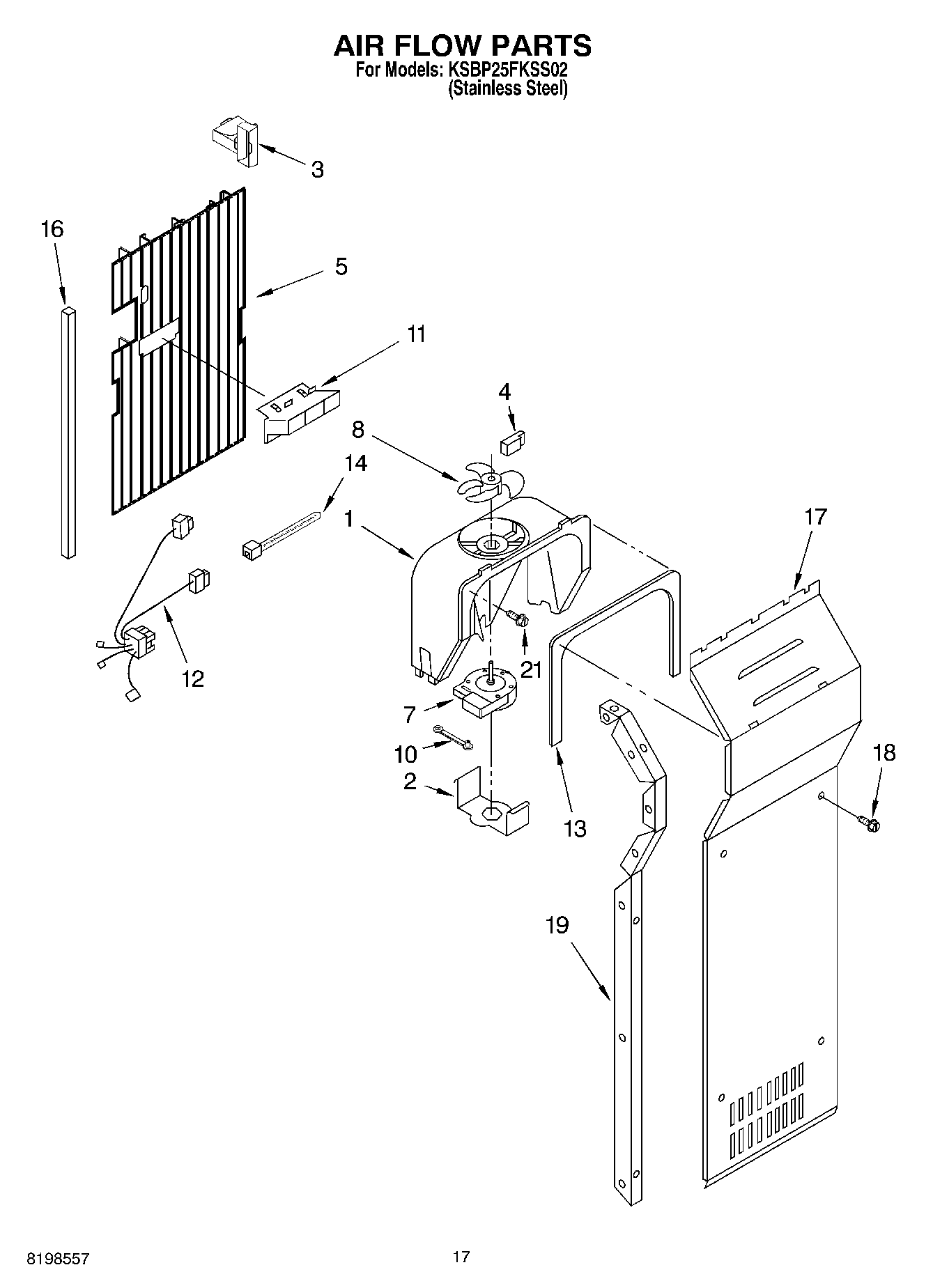 AIR FLOW PARTS
For Models: KSBP25FKSS02
(Stainless Steel)

3
16
5
11
4
8
14
1
17
12
21
7
10
2
13
18
19

8198557
17