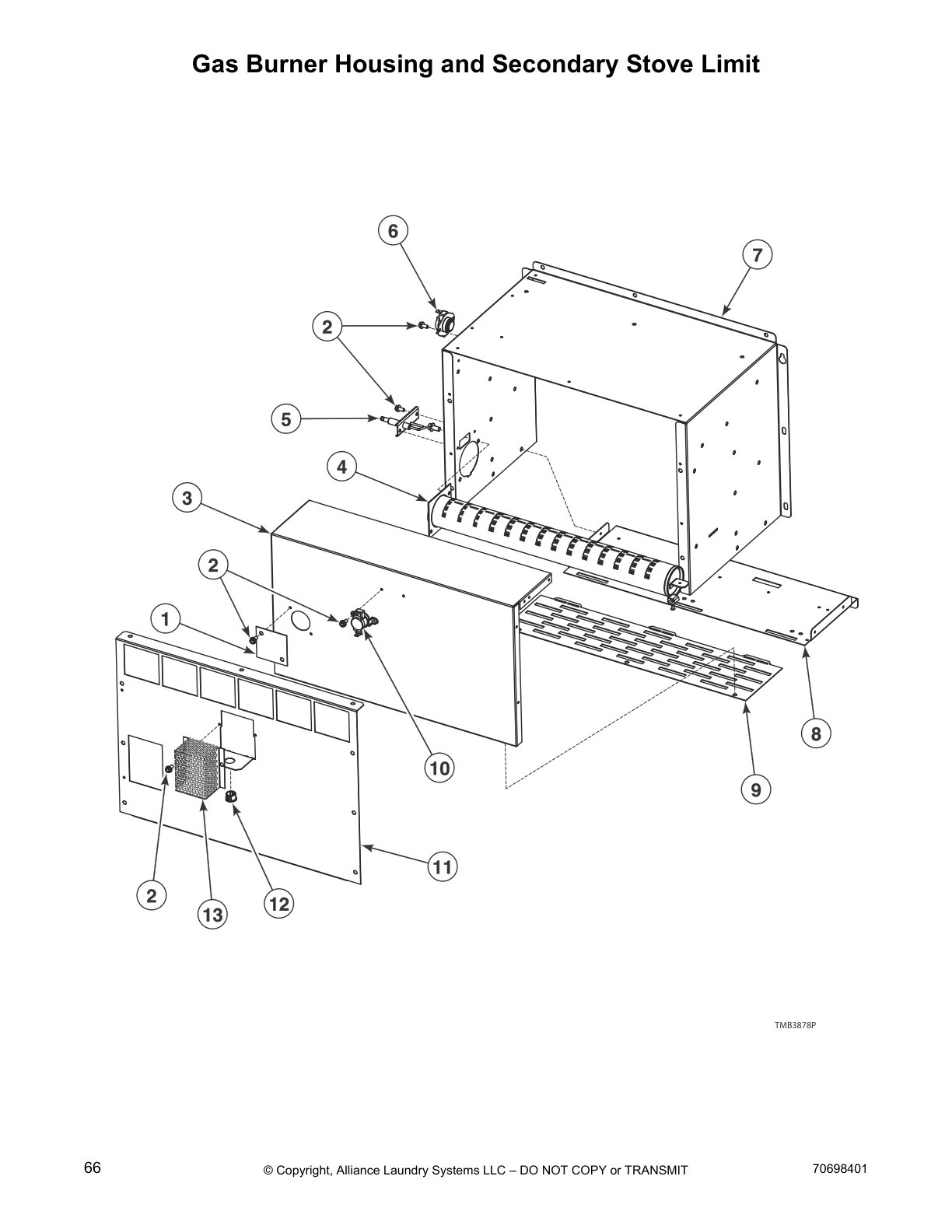 Gas Burner Housing and Secondary Stove Limit

6
7
2
5
4
3
2
1
10
8
9
11
2
13
12

TMB3878P

66 © Copyright, Alliance Laundry Systems LLC – DO NOT COPY or TRANSMIT 70698401