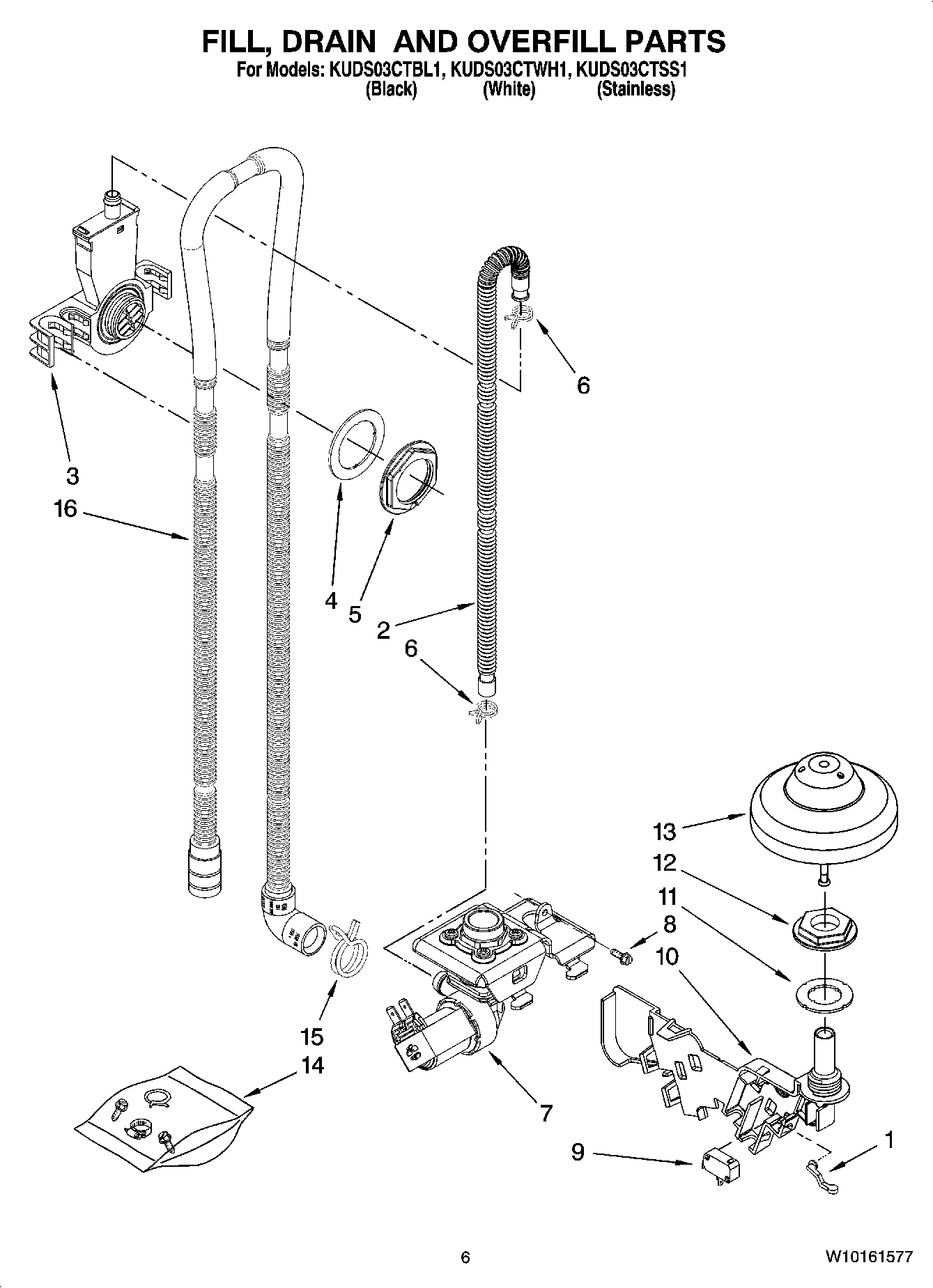 FILL, DRAIN AND OVERFILL PARTS
For Models: KUDS03CTBL1, KUDS03CTWH1, KUDS03CTSS1
(Black) (White) (Stainless)

6
3
16
4
5
2
6
13
12
11
8
10
15
14
7
9
1

6 W10161577