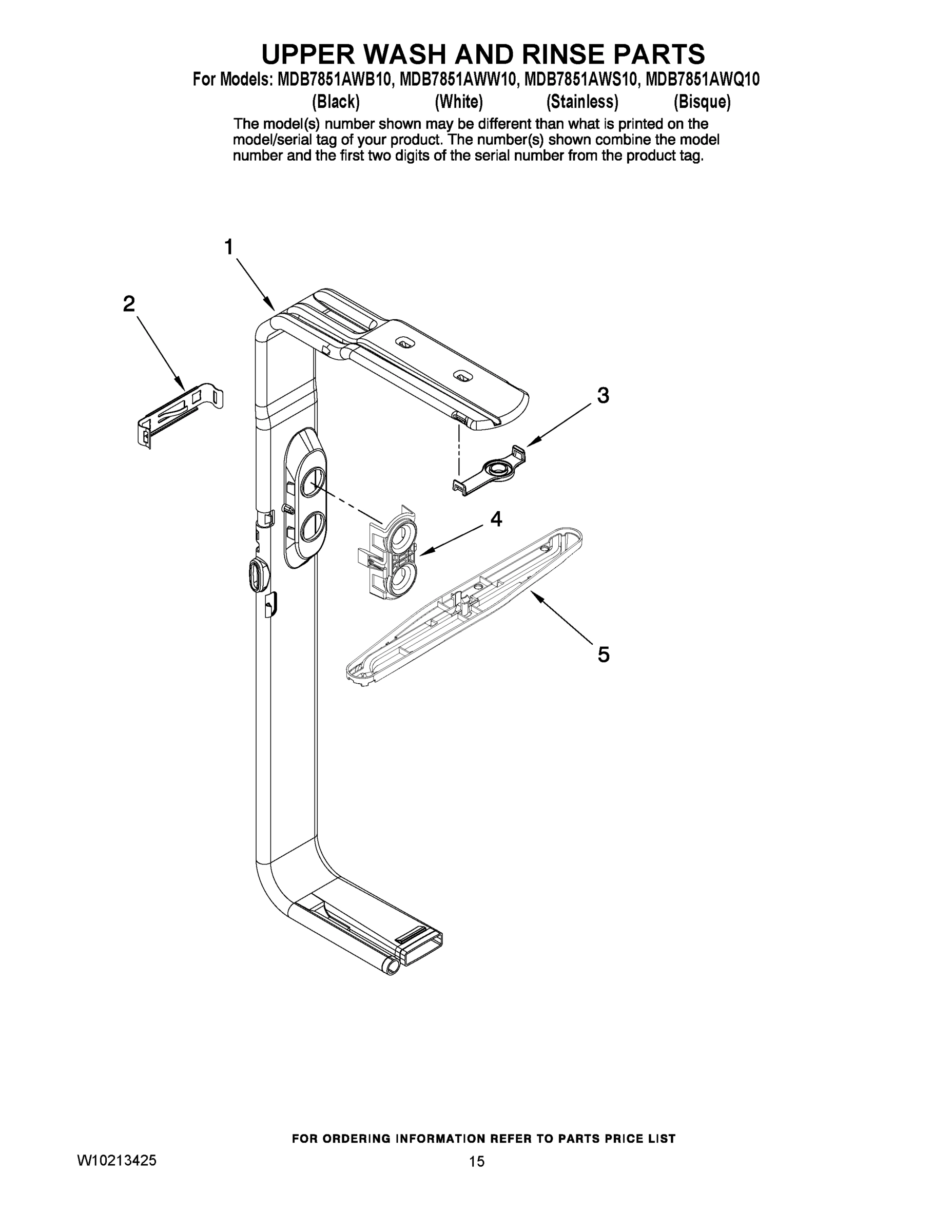 UPPER WASH AND RINSE PARTS

For Models: MDB7851AWB10, MDB7851AWW10, MDB7851AWS10, MDB7851AWQ10
(Black) (White) (Stainless) (Bisque)

The model(s) number shown may be different than what is printed on the model/serial tag of your product. The number(s) shown combine the model number and the first two digits of the serial number from the product tag.

1
2
3
4
5

FOR ORDERING INFORMATION REFER TO PARTS PRICE LIST

W10213425

15