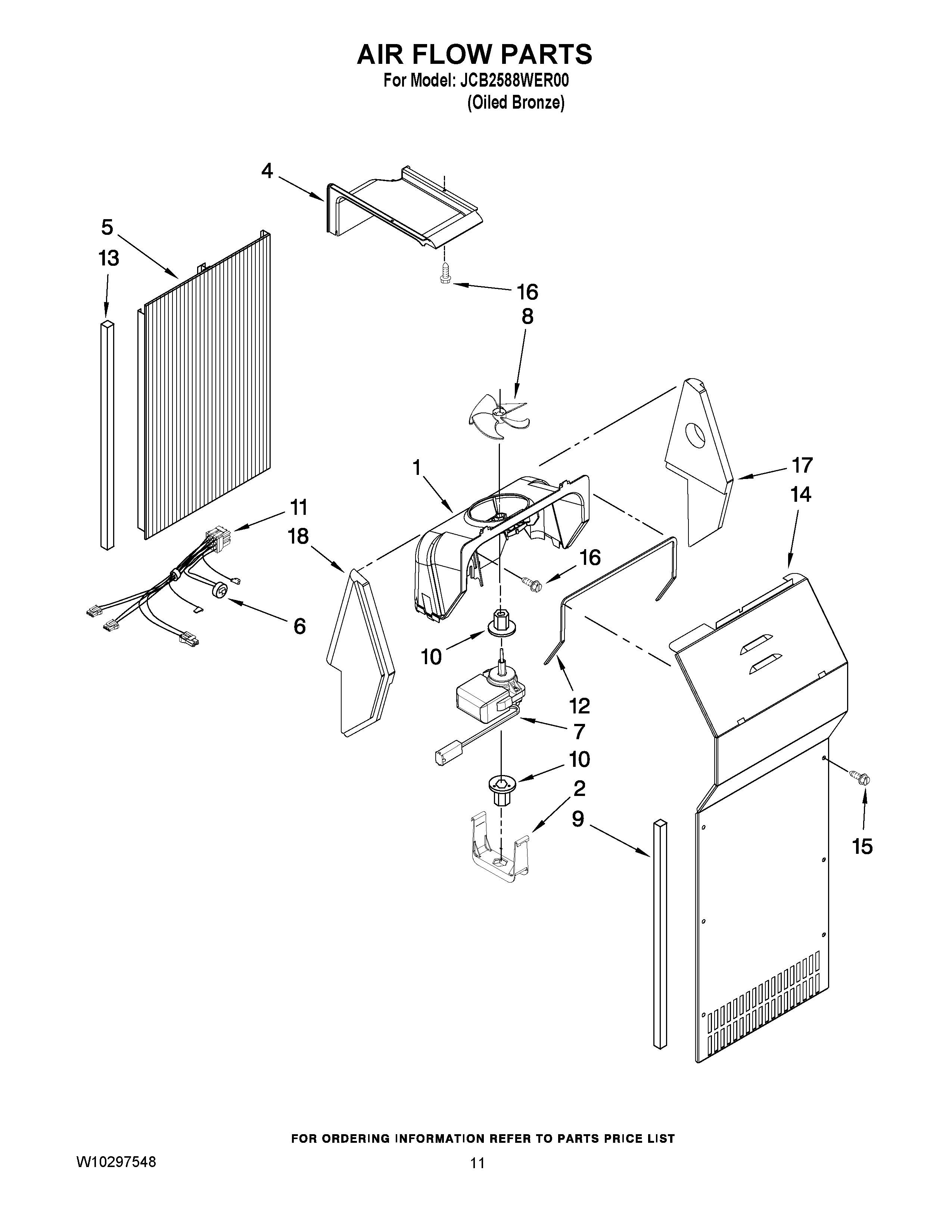 AIR FLOW PARTS
For Model: JCB2588WER00
(Oiled Bronze)

4
5
13
16
8
1
17
14
11
18
16
6
10
12
7
10
2
9
15

FOR ORDERING INFORMATION REFER TO PARTS PRICE LIST

W10297548

11