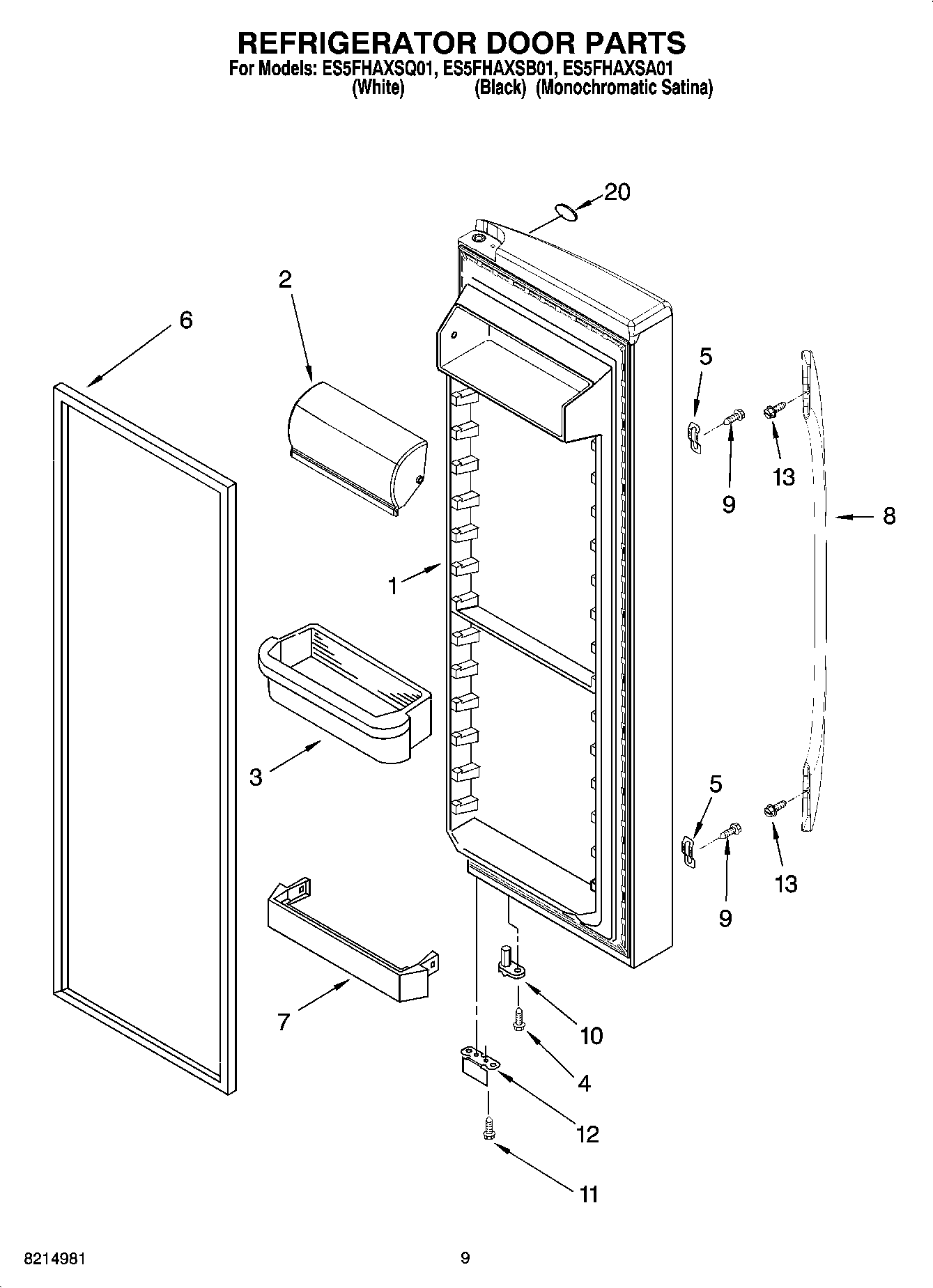 REFRIGERATOR DOOR PARTS

For Models: ES5FHAXSQ01, ES5FHAXSB01, ES5FHAXSA01
(White) (Black) (Monochromatic Satina)

20
2
6
5
13
9
8
1
3
5
13
9
7
10
4
12
11

8214981
9